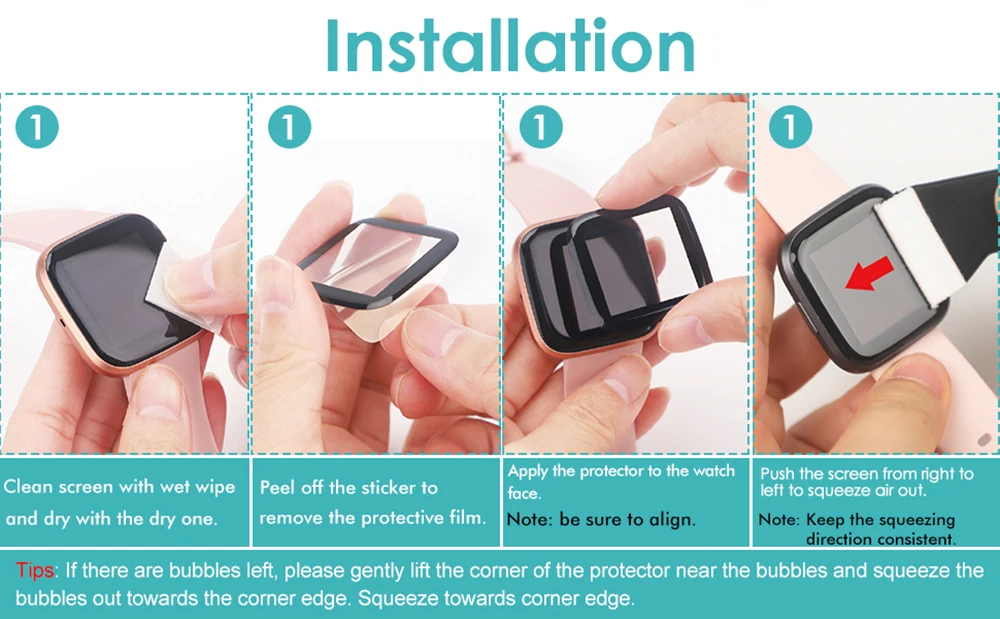 Installation

1

Clean screen with wet wipe and dry with the dry one.

1

Peel off the sticker to remove the protective film.

1

Apply the protector to the watch face.

Note: be sure to align.

1

Push the screen from right to left to squeeze air out.

Note: Keep the squeezing direction consistent.

Tips: If there are bubbles left, please gently lift the corner of the protector near the bubbles and squeeze the bubbles out towards the corner edge. Squeeze towards corner edge.