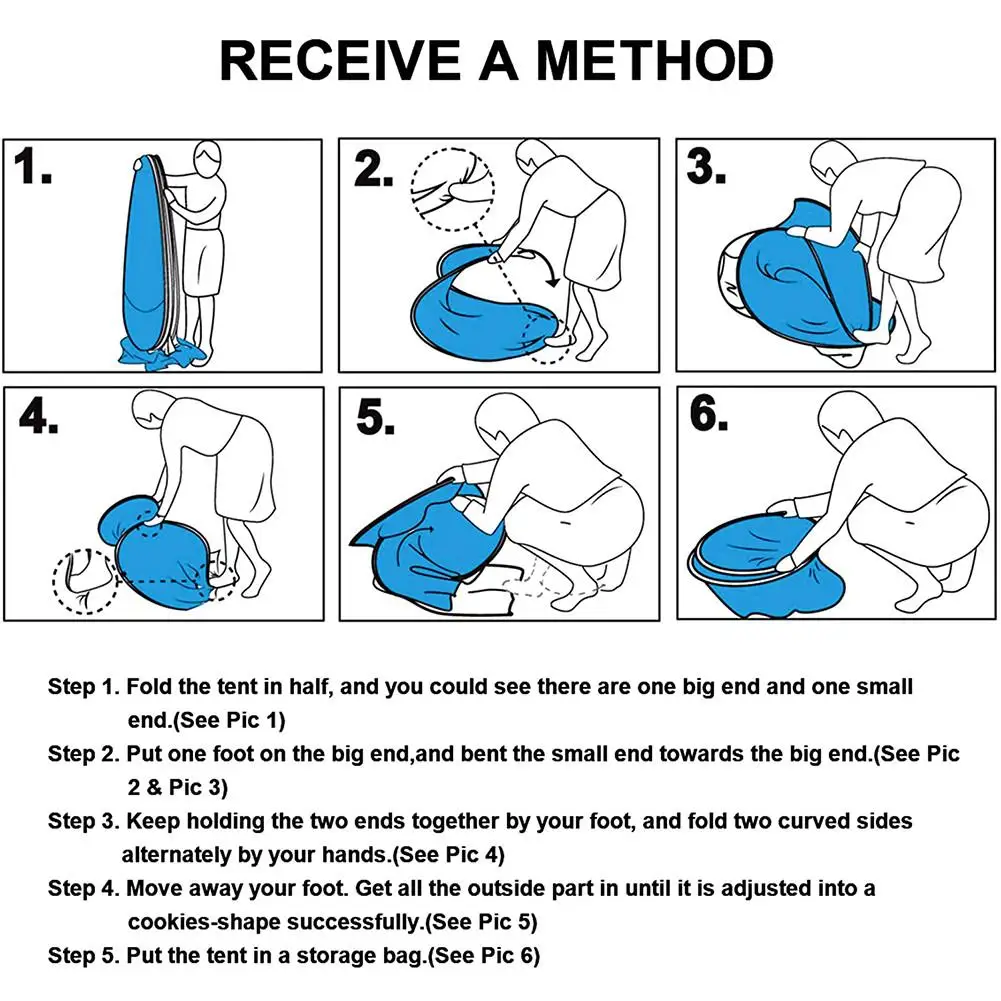 RECEIVE A METHOD

1.

2.

3.

4.

5.

6.

Step 1. Fold the tent in half, and you could see there are one big end and one small end.(See Pic 1)

Step 2. Put one foot on the big end,and bent the small end towards the big end.(See Pic 2 & Pic 3)

Step 3. Keep holding the two ends together by your foot, and fold two curved sides alternately by your hands.(See Pic 4)

Step 4. Move away your foot. Get all the outside part in until it is adjusted into a cookies-shape successfully.(See Pic 5)

Step 5. Put the tent in a storage bag.(See Pic 6)