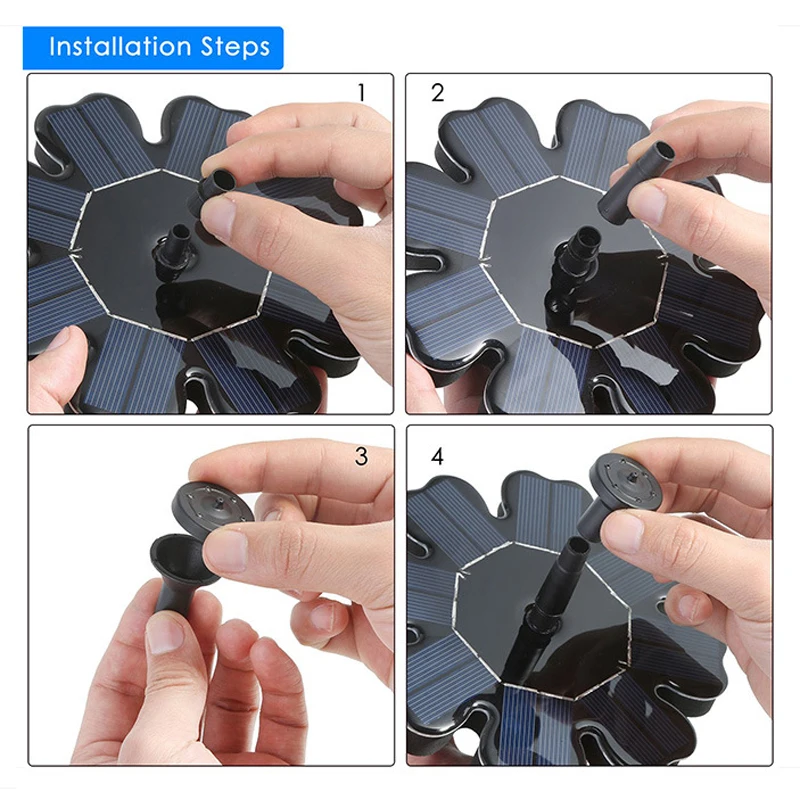 Installation Steps

1

2

3

4