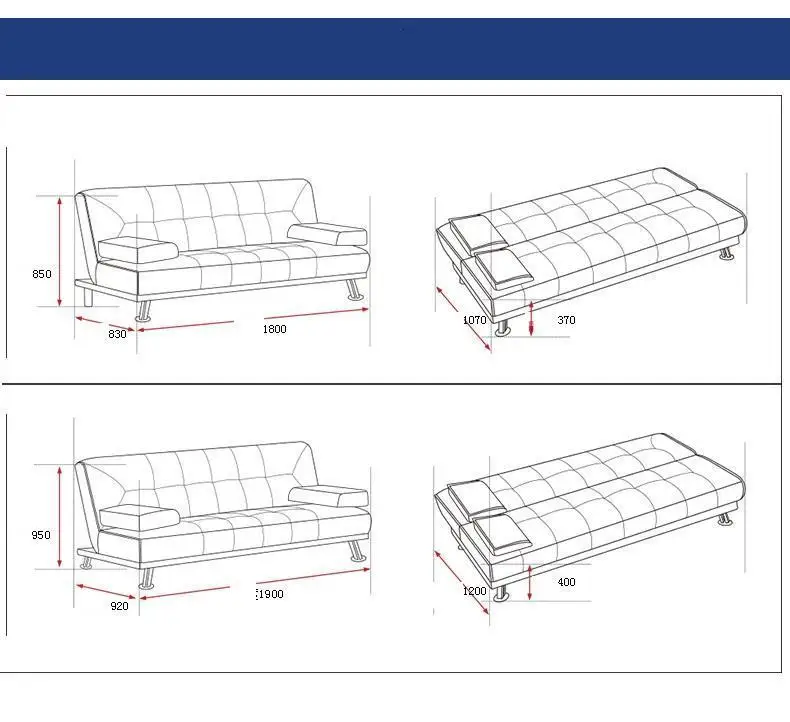 850

830

1800

1070

370

950

920

1900

1200

400