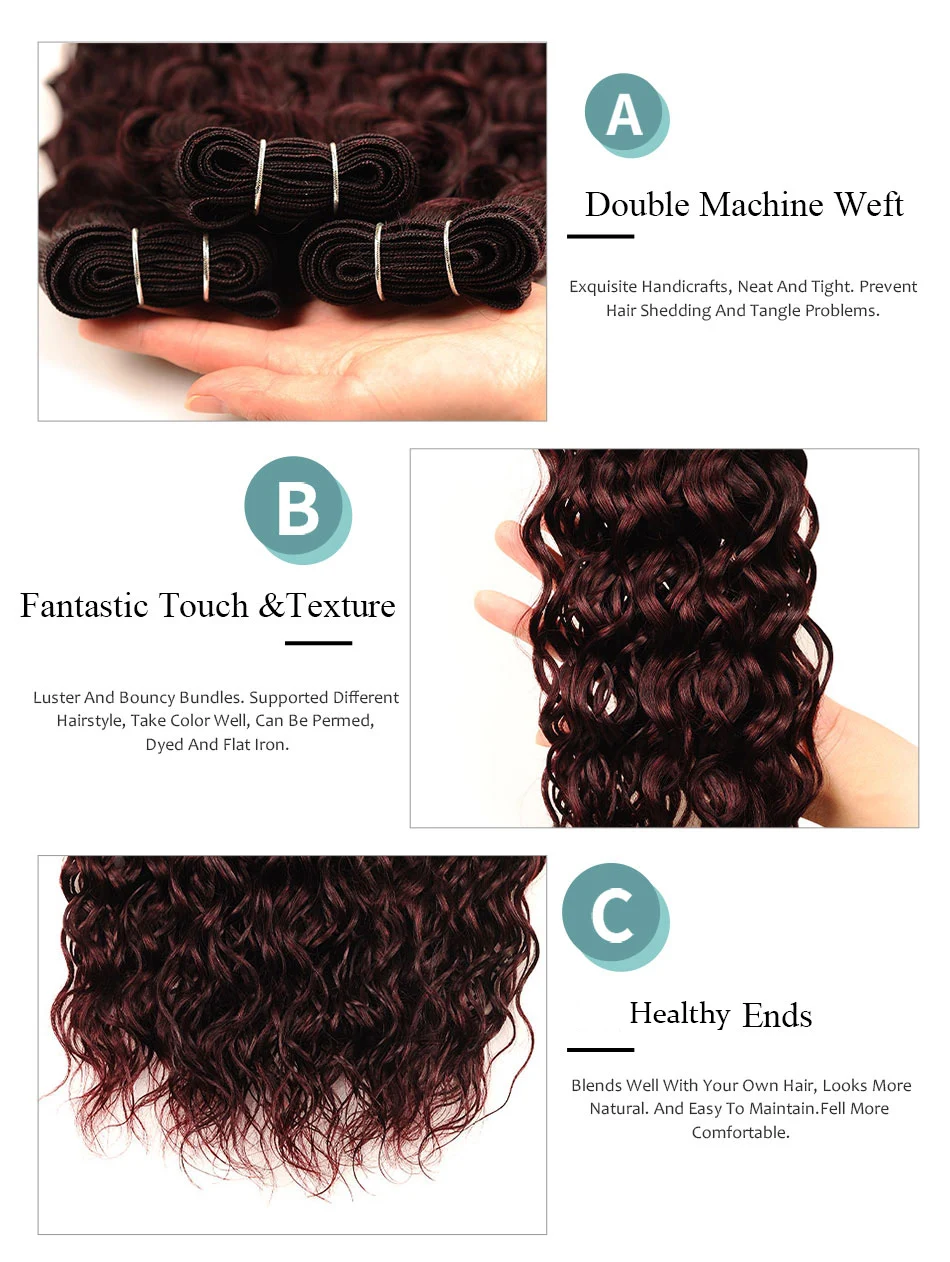 A

Double Machine Weft

Exquisite Handicrafts, Neat And Tight. Prevent Hair Shedding And Tangle Problems.

B

Fantastic Touch &Texture

Luster And Bouncy Bundles. Supported Different Hairstyle, Take Color Well, Can Be Permed, Dyed And Flat Iron.

C

Healthy Ends

Blends Well With Your Own Hair, Looks More Natural. And Easy To Maintain.Fell More Comfortable.