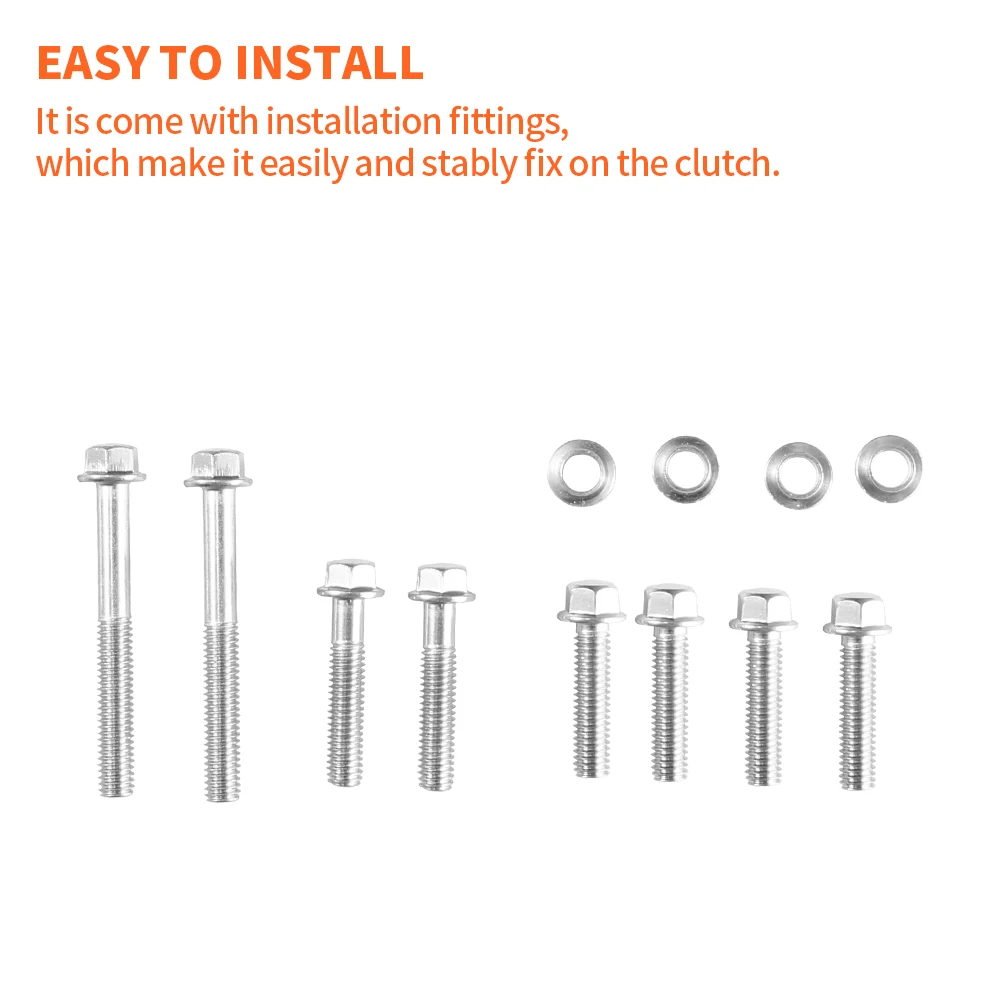 EASY TO INSTALL

It is come with installation fittings, which make it easily and stably fix on the clutch.