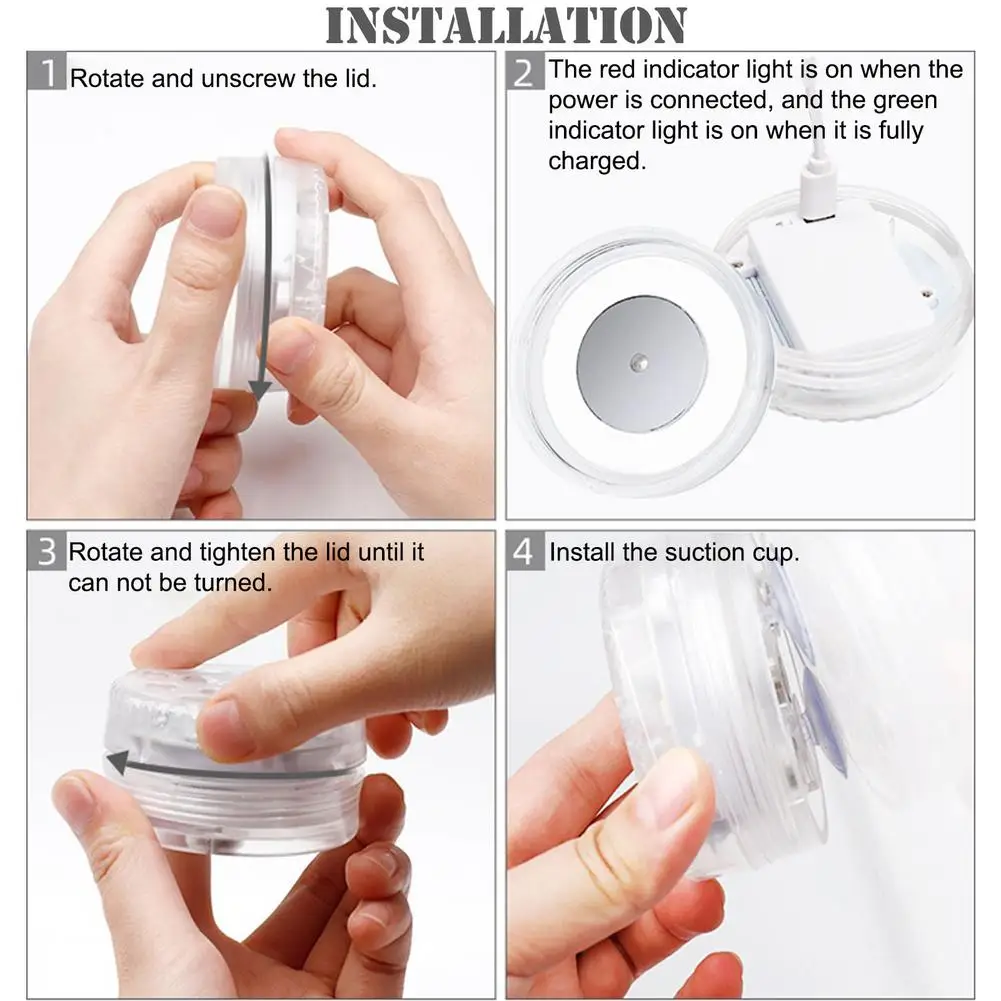 INSTALLATION

1 Rotate and unscrew the lid.

2 The red indicator light is on when the power is connected, and the green indicator light is on when it is fully charged.

3 Rotate and tighten the lid until it can not be turned.

4 Install the suction cup.