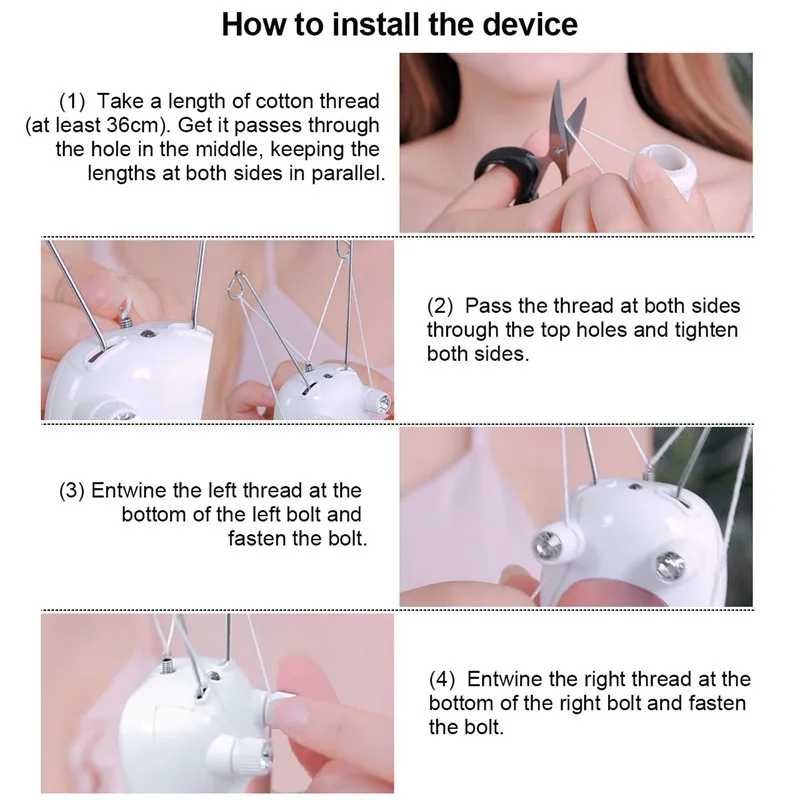 How to install the device

(1) Take a length of cotton thread (at least 36cm). Get it passes through the hole in the middle, keeping the lengths at both sides in parallel.

(2) Pass the thread at both sides through the top holes and tighten both sides.

(3) Entwine the left thread at the bottom of the left bolt and fasten the bolt.

(4) Entwine the right thread at the bottom of the right bolt and fasten the bolt.