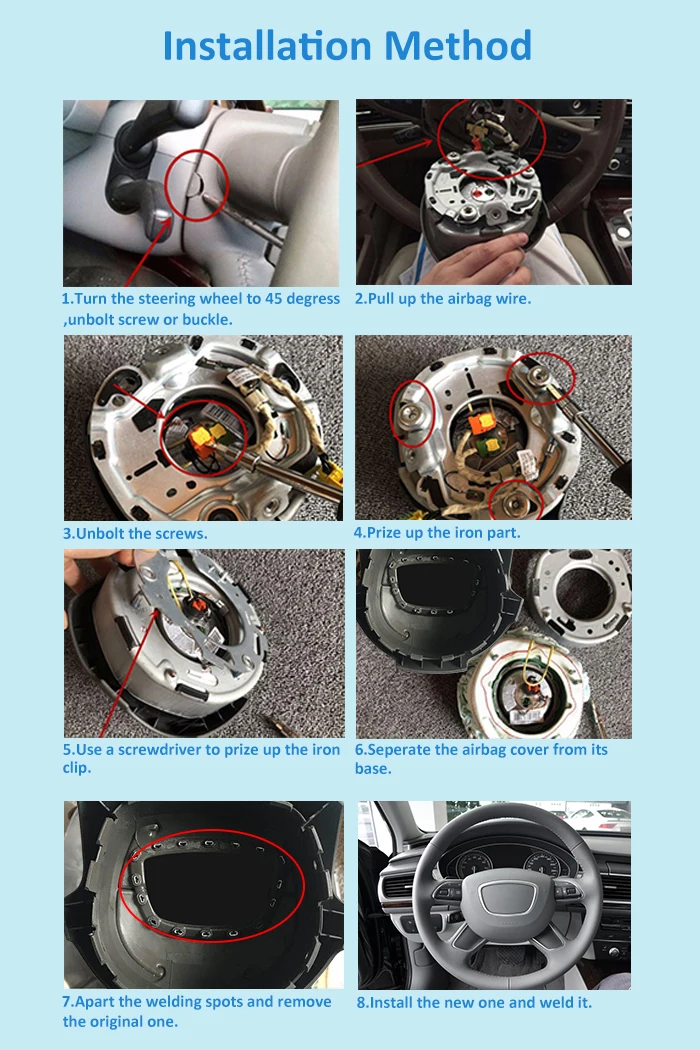 Installation Method

1.Turn the steering wheel to 45 degress ,unbolt screw or buckle.

2.Pull up the airbag wire.

3.Unbolt the screws.

4.Prize up the iron part.

5.Use a screwdriver to prize up the iron clip.

6.Seperate the airbag cover from its base.

7.Apart the welding spots and remove the original one.

8.Install the new one and weld it.