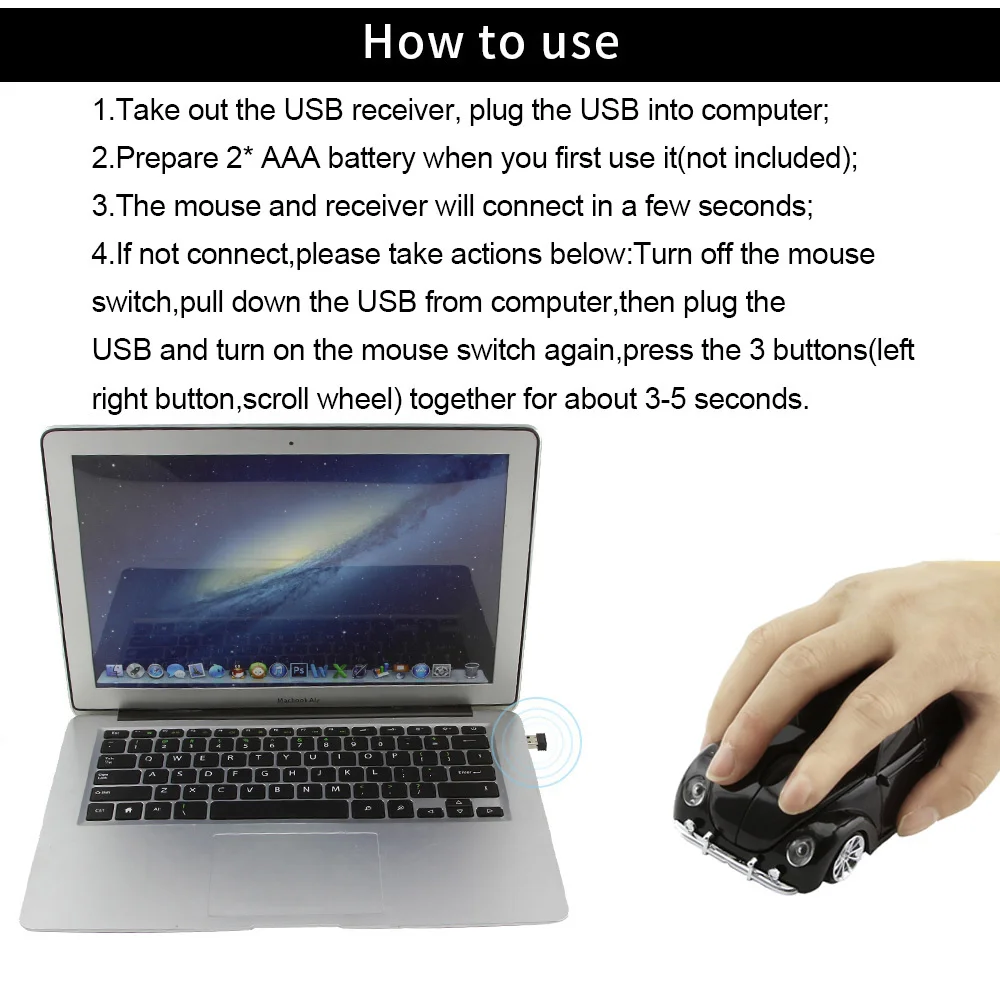 How to use

1.Take out the USB receiver, plug the USB into computer;
2.Prepare 2* AAA battery when you first use it(not included);
3.The mouse and receiver will connect in a few seconds;
4.If not connect,please take actions below:Turn off the mouse switch,pull down the USB from computer,then plug the USB and turn on the mouse switch again,press the 3 buttons(left right button,scroll wheel) together for about 3-5 seconds.

MacBook Air