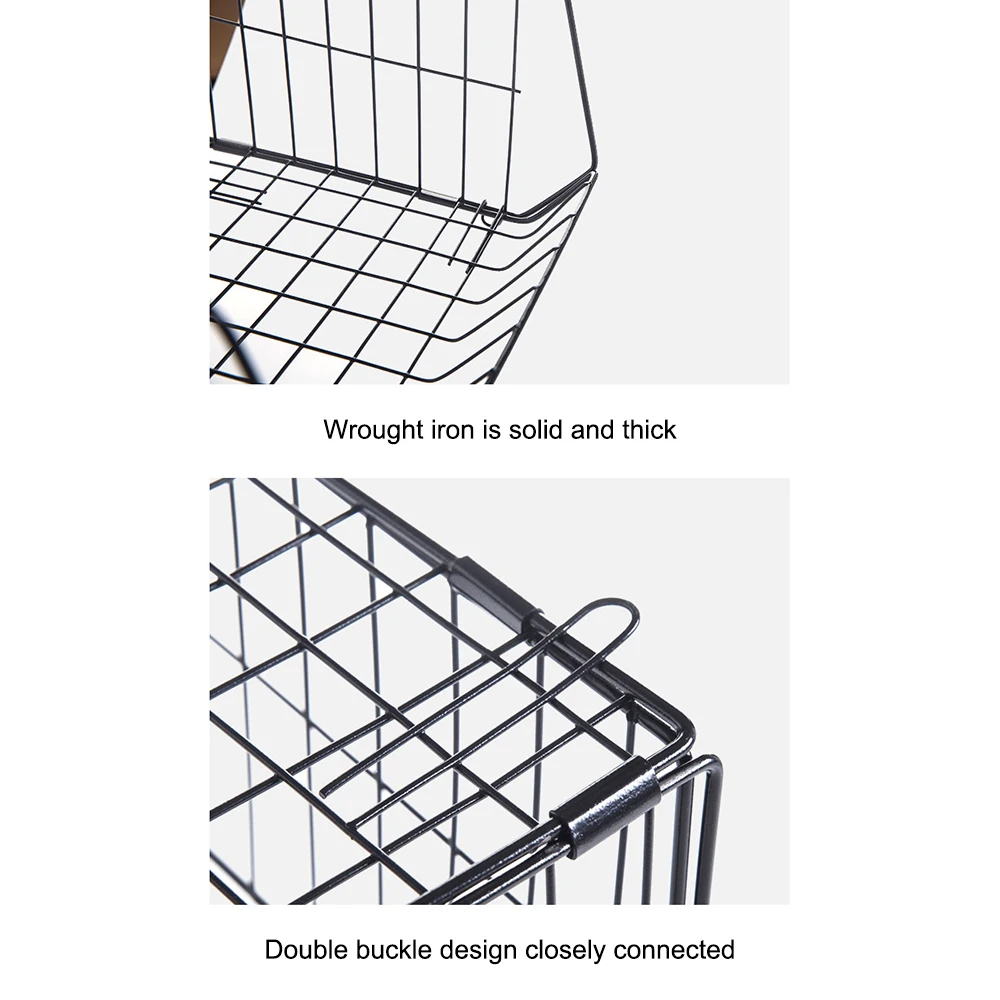 Wrought iron is solid and thick

Double buckle design closely connected