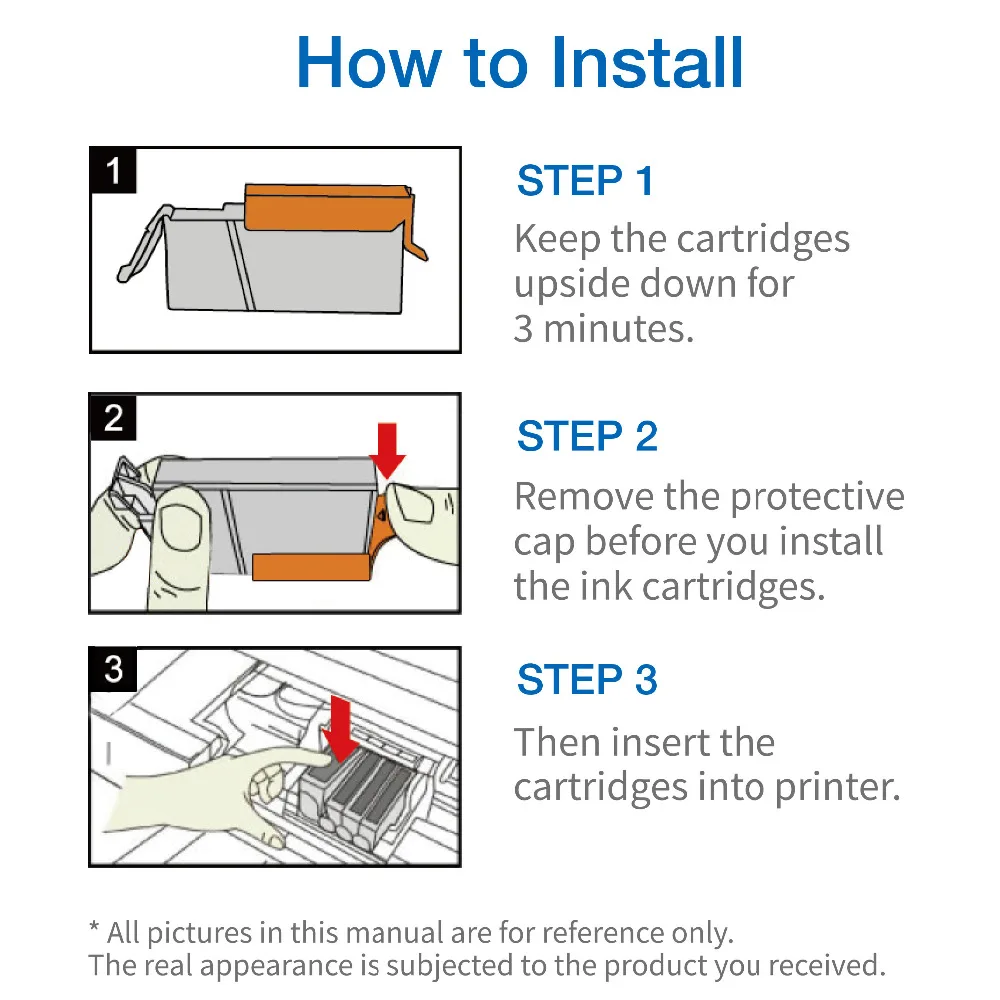 How to Install

1

STEP 1

Keep the cartridges upside down for 3 minutes.

2

STEP 2

Remove the protective cap before you install the ink cartridges.

3

STEP 3

Then insert the cartridges into printer.

* All pictures in this manual are for reference only.
The real appearance is subjected to the product you received.