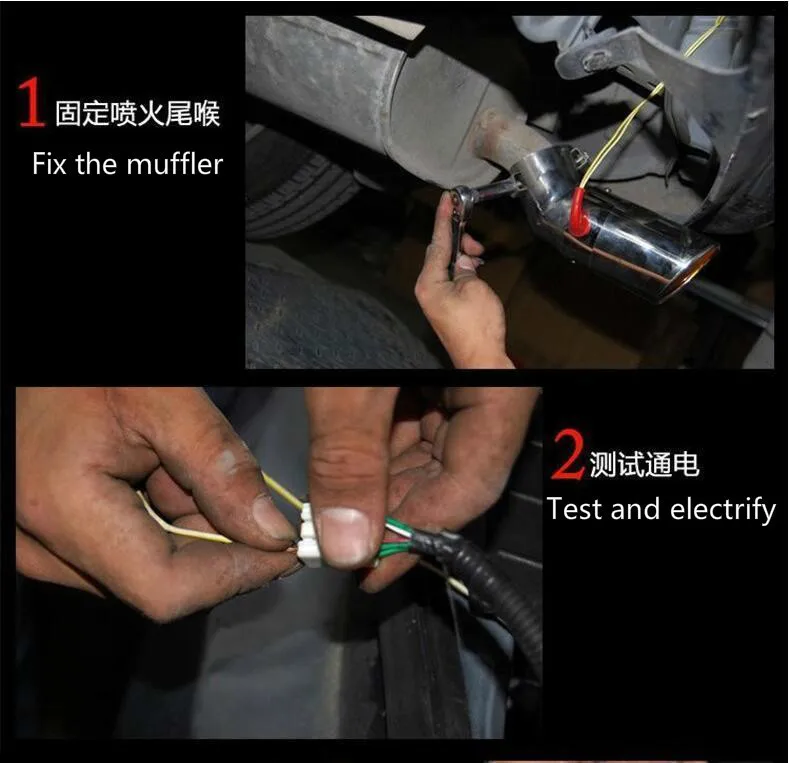 1 固定喷火尾喉
Fix the muffler

2 测试通电
Test and electrify