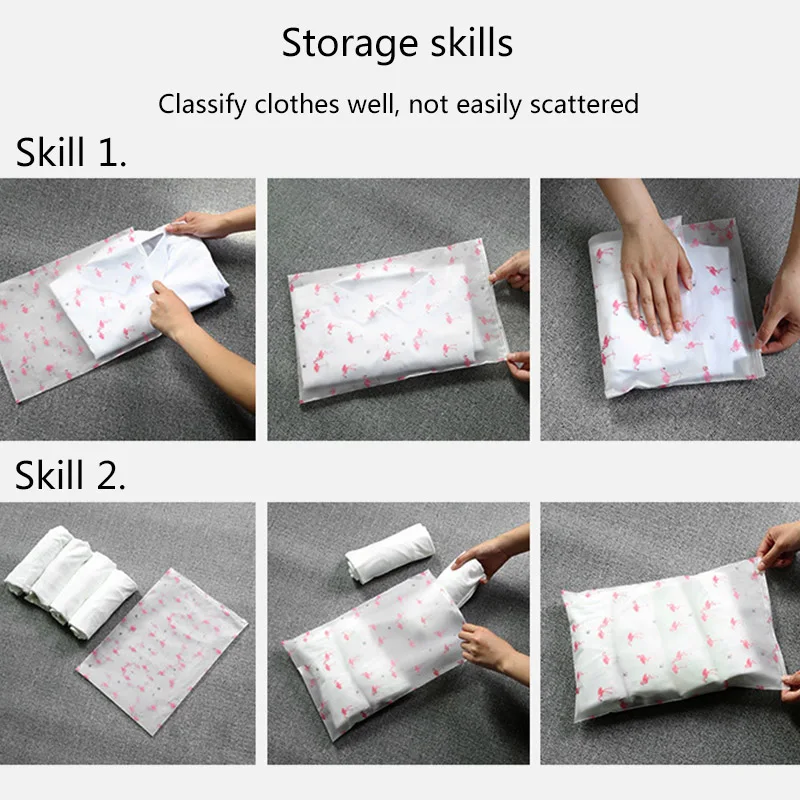 Storage skills

Classify clothes well, not easily scattered

Skill 1.

Skill 2.