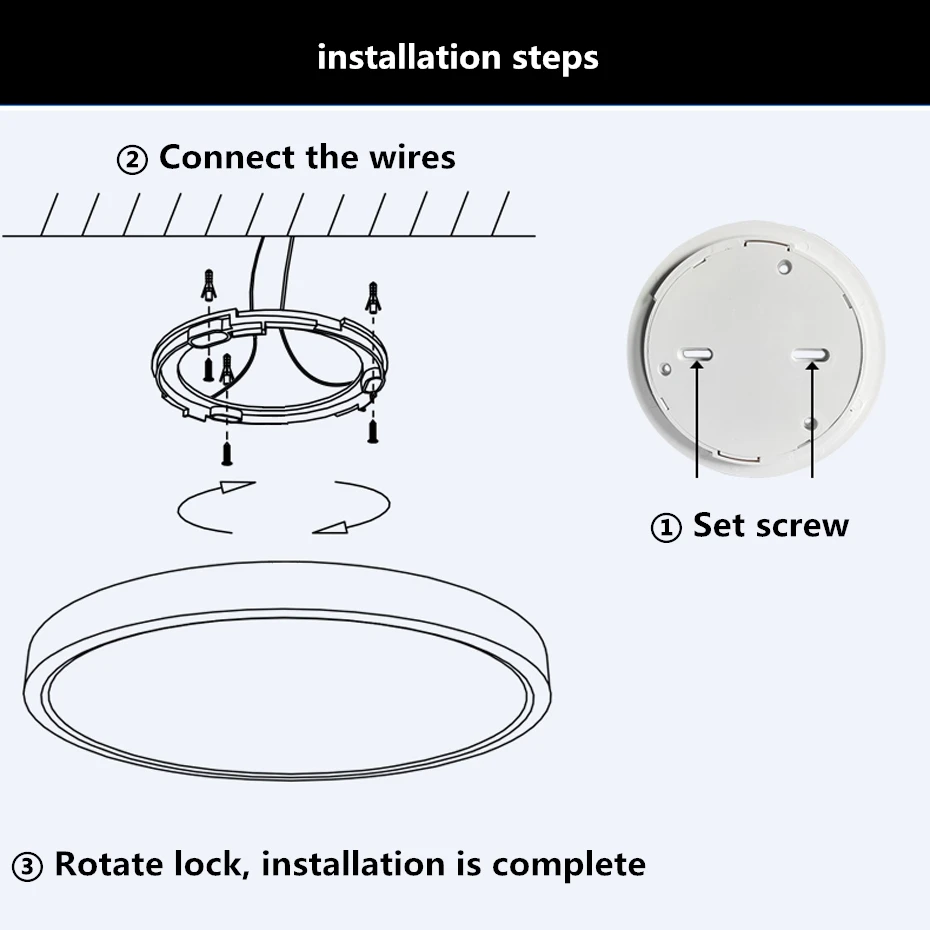 installation steps

② Connect the wires

① Set screw

③ Rotate lock, installation is complete