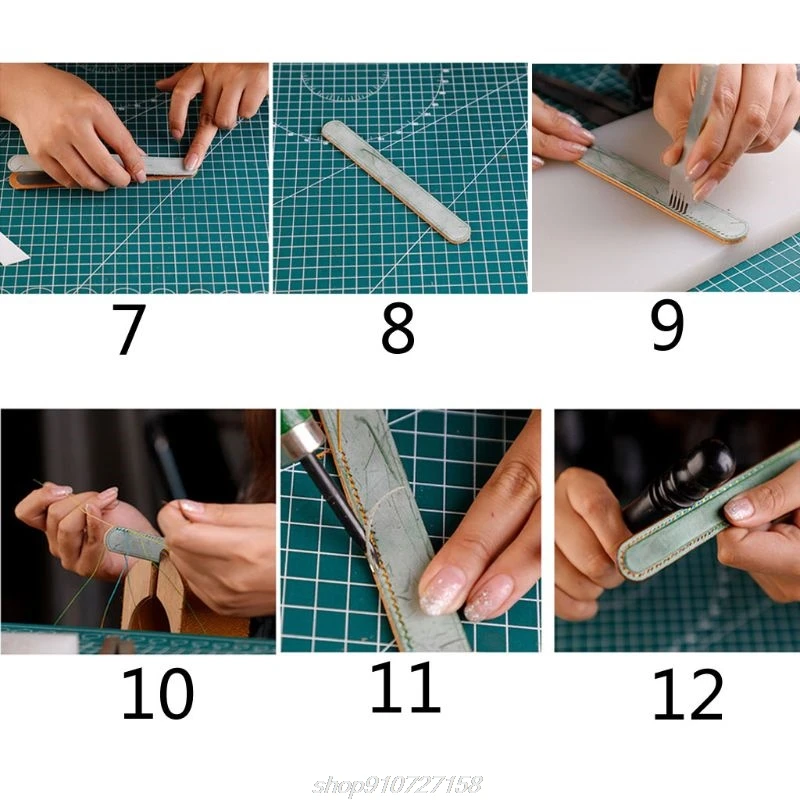 7

8

9

10

11

12

shop910727158