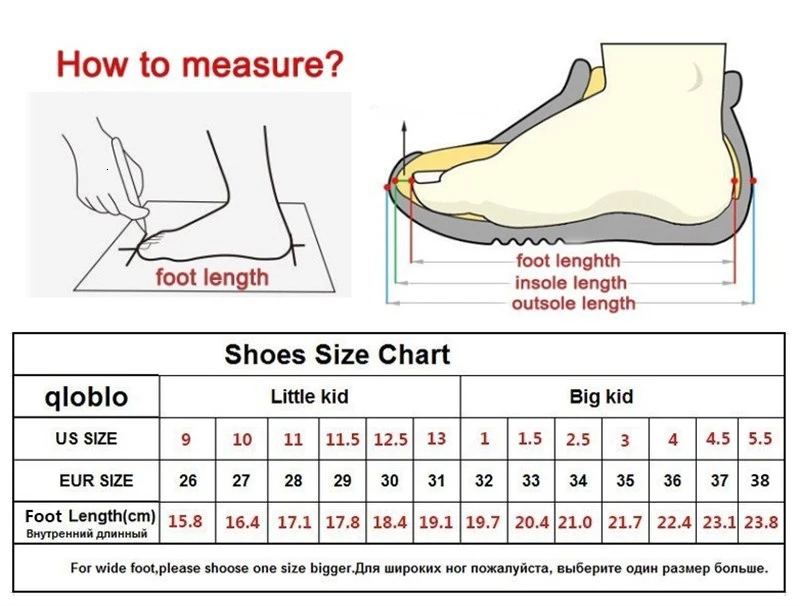 How to measure?

foot length

foot lenghth
insole length
outsole length

Shoes Size Chart

| qloblo | Little kid | | | | | | Big kid | | | | | | |
|---|---|---|---|---|---|---|---|---|---|---|---|---|---|
| US SIZE | 9 | 10 | 11 | 11.5 | 12.5 | 13 | 1 | 1.5 | 2.5 | 3 | 4 | 4.5 | 5.5 |
| EUR SIZE | 26 | 27 | 28 | 29 | 30 | 31 | 32 | 33 | 34 | 35 | 36 | 37 | 38 |
| Foot Length(cm) Внутренний длинный | 15.8 | 16.4 | 17.1 | 17.8 | 18.4 | 19.1 | 19.7 | 20.4 | 21.0 | 21.7 | 22.4 | 23.1 | 23.8 |

For wide foot,please shoose one size bigger.Для широких ног пожалуйста, выберите один размер больше.