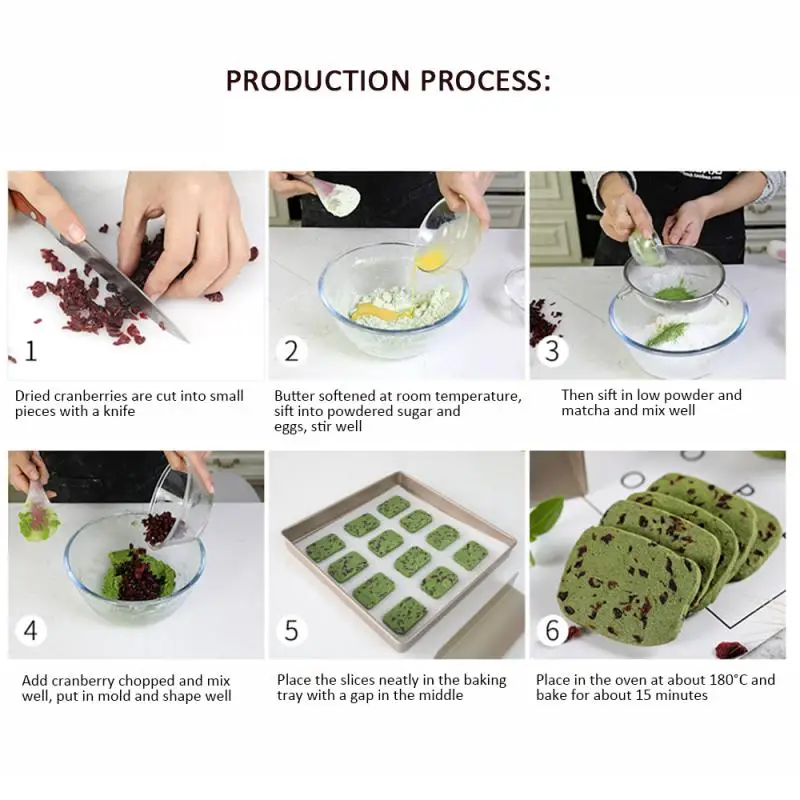 PRODUCTION PROCESS:

1

Dried cranberries are cut into small pieces with a knife

2

Butter softened at room temperature, sift into powdered sugar and eggs, stir well

3

Then sift in low powder and matcha and mix well

4

Add cranberry chopped and mix well, put in mold and shape well

5

Place the slices neatly in the baking tray with a gap in the middle

6

Place in the oven at about 180°C and bake for about 15 minutes