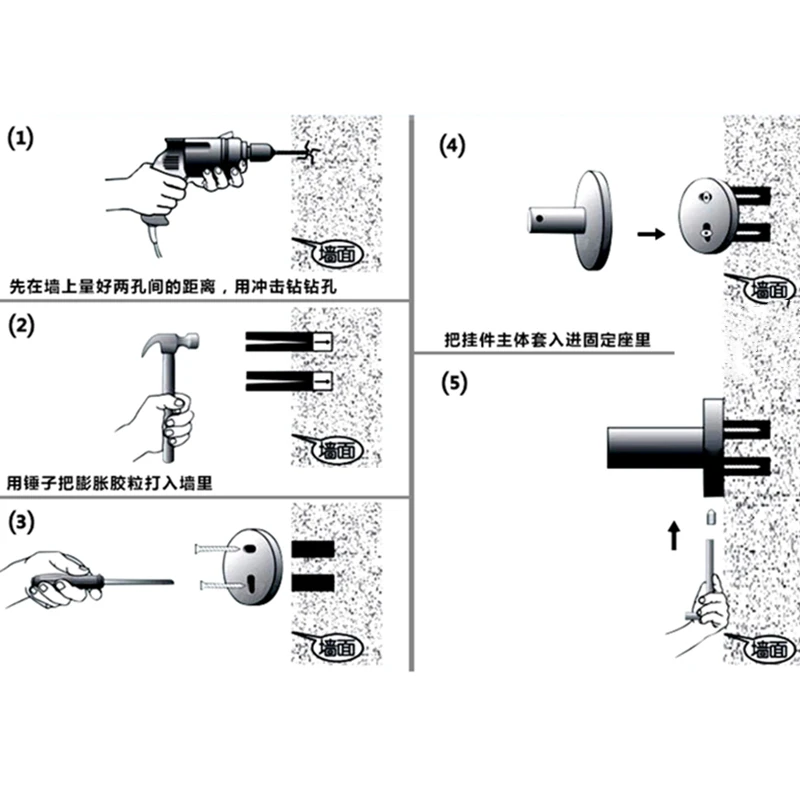 (1)

墙面

先在墙上量好两孔间的距离，用冲击钻钻孔

(2)

墙面

用锤子把膨胀胶粒打入墙里

(3)

墙面

(4)

墙面

把挂件主体套入进固定座里

(5)

墙面