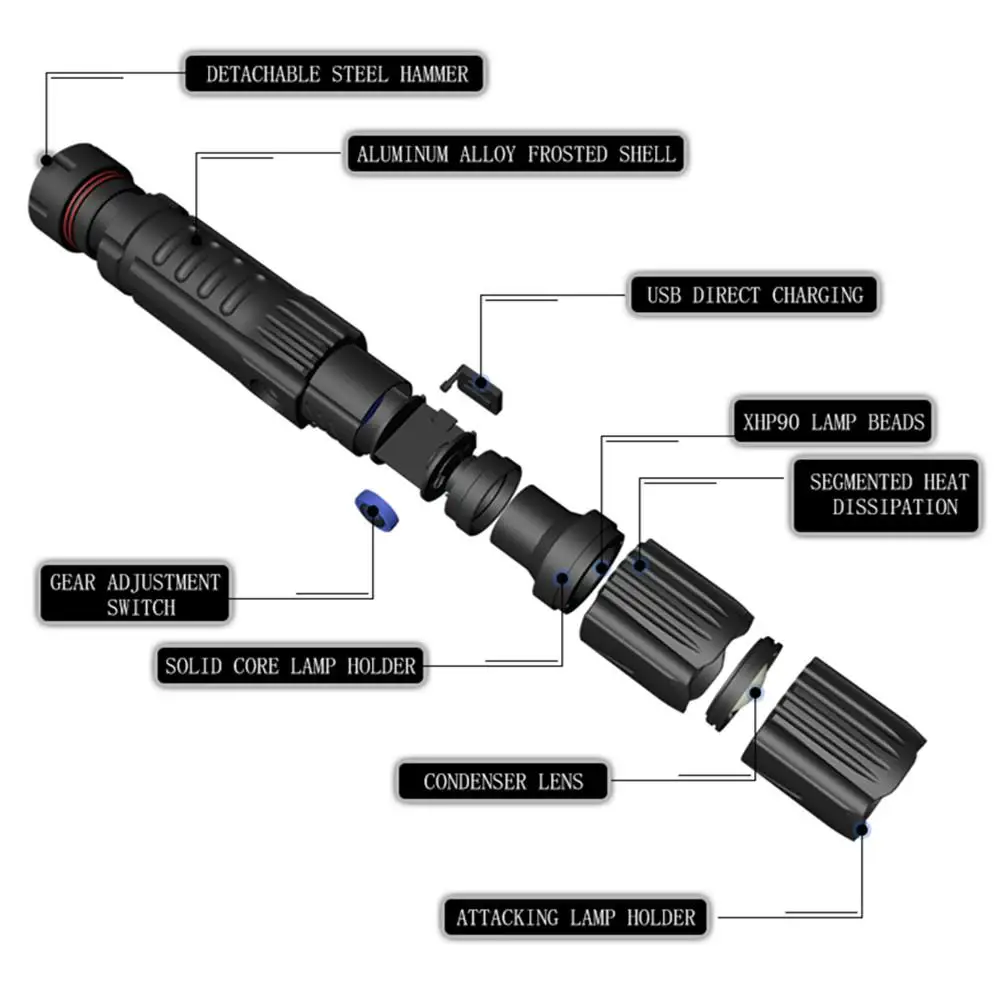 DETACHABLE STEEL HAMMER

ALUMINUM ALLOY FROSTED SHELL

USB DIRECT CHARGING

XHP90 LAMP BEADS

SEGMENTED HEAT DISSIPATION

GEAR ADJUSTMENT SWITCH

SOLID CORE LAMP HOLDER

CONDENSER LENS

ATTACKING LAMP HOLDER