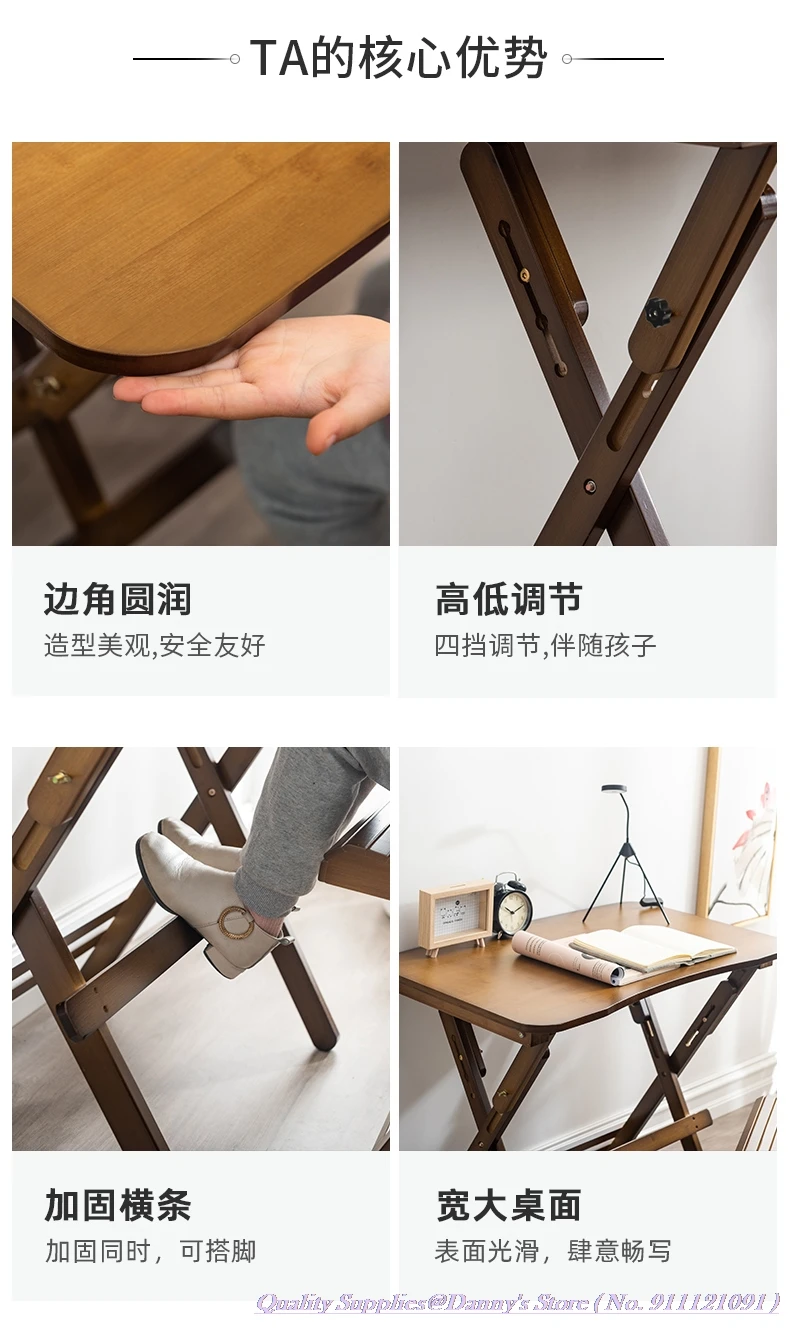 TA的核心优势

边角圆润
造型美观,安全友好

高低调节
四挡调节,伴随孩子

加固横条
加固同时，可搭脚

宽大桌面
表面光滑，肆意畅写

Quality Supplies@Danny's Store ( No. 911121091 )