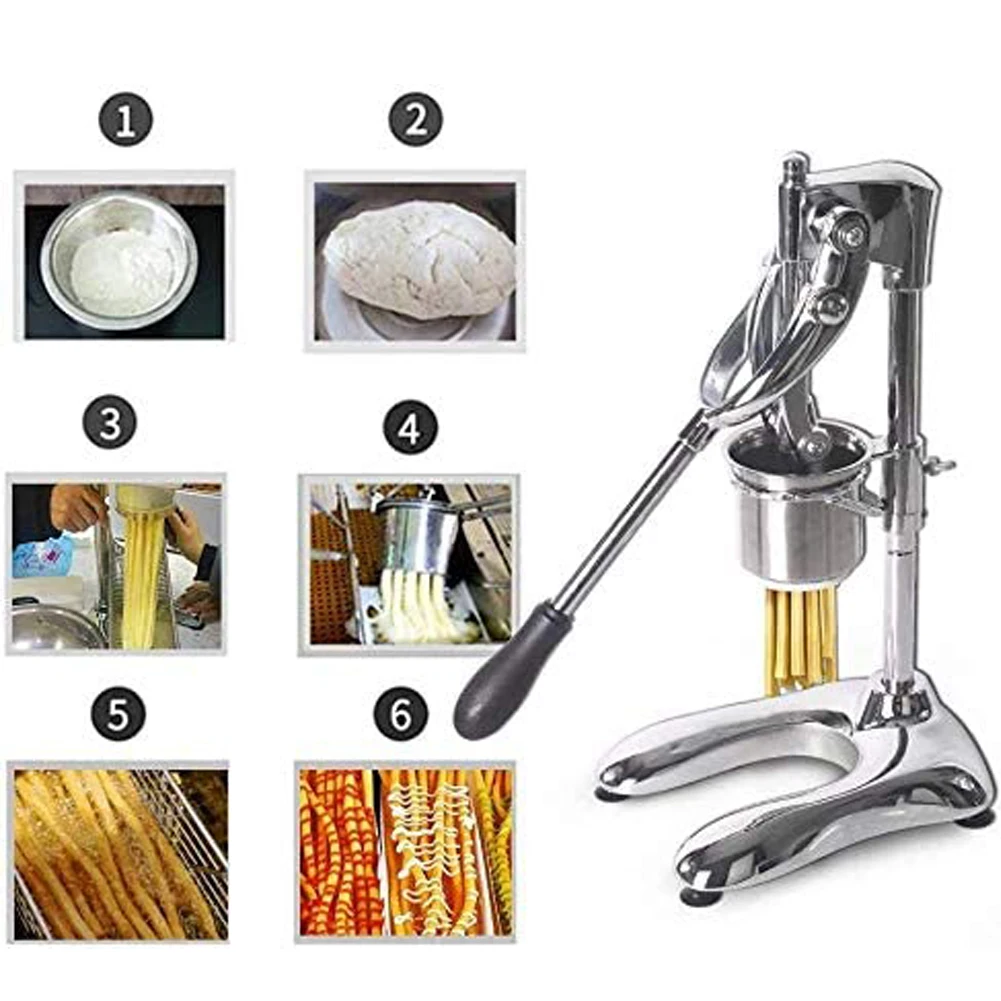 1
2
3
4
5
6