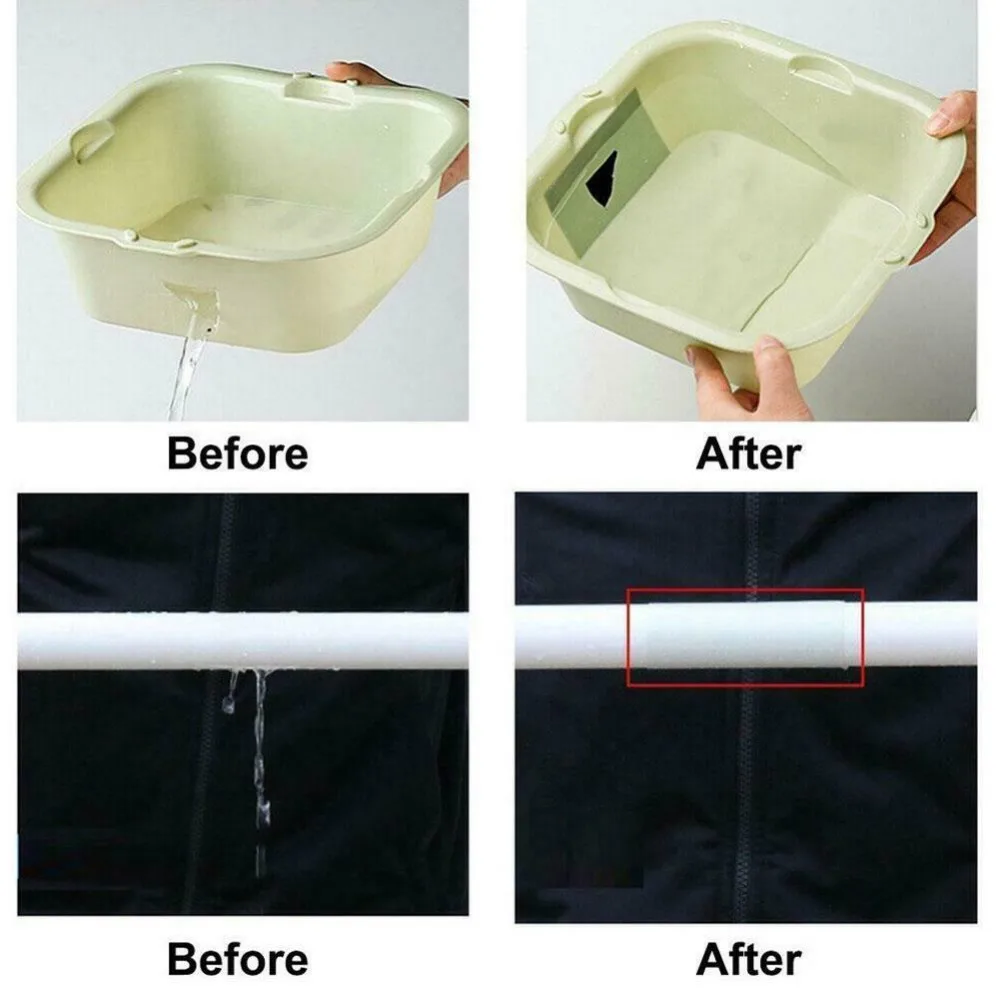 Before

After

Before

After