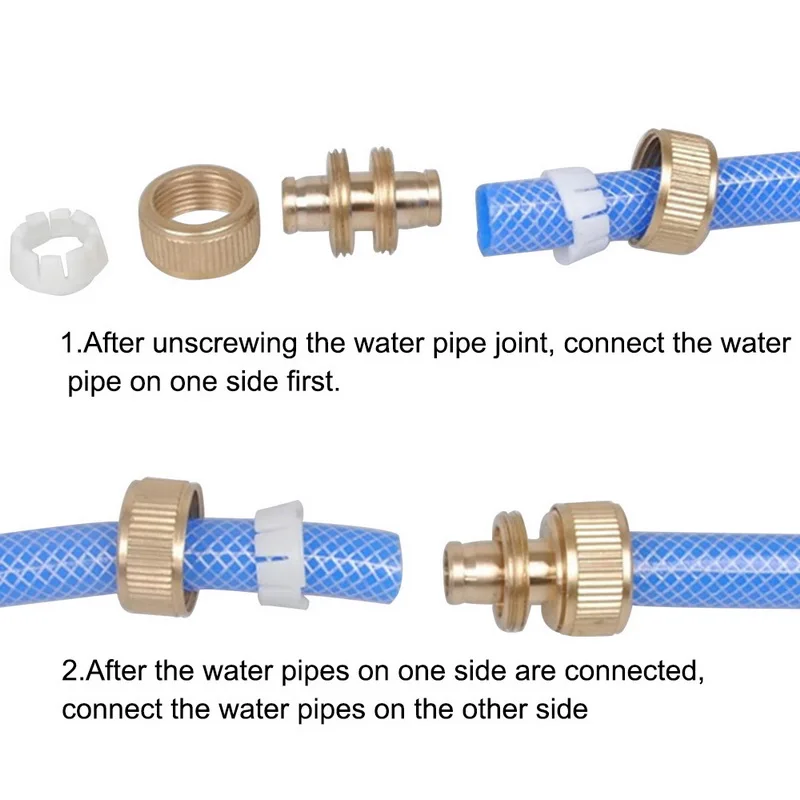 1.After unscrewing the water pipe joint, connect the water pipe on one side first.

2.After the water pipes on one side are connected, connect the water pipes on the other side