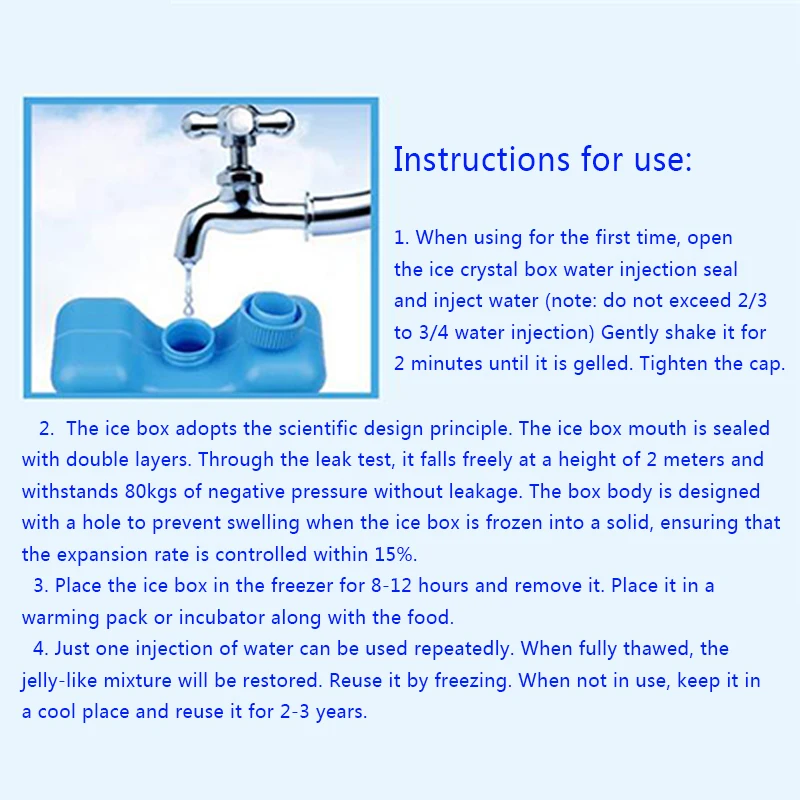 Instructions for use:

1. When using for the first time, open the ice crystal box water injection seal and inject water (note: do not exceed 2/3 to 3/4 water injection) Gently shake it for 2 minutes until it is gelled. Tighten the cap.

2. The ice box adopts the scientific design principle. The ice box mouth is sealed with double layers. Through the leak test, it falls freely at a height of 2 meters and withstands 80kgs of negative pressure without leakage. The box body is designed with a hole to prevent swelling when the ice box is frozen into a solid, ensuring that the expansion rate is controlled within 15%.

3. Place the ice box in the freezer for 8-12 hours and remove it. Place it in a warming pack or incubator along with the food.

4. Just one injection of water can be used repeatedly. When fully thawed, the jelly-like mixture will be restored. Reuse it by freezing. When not in use, keep it in a cool place and reuse it for 2-3 years.