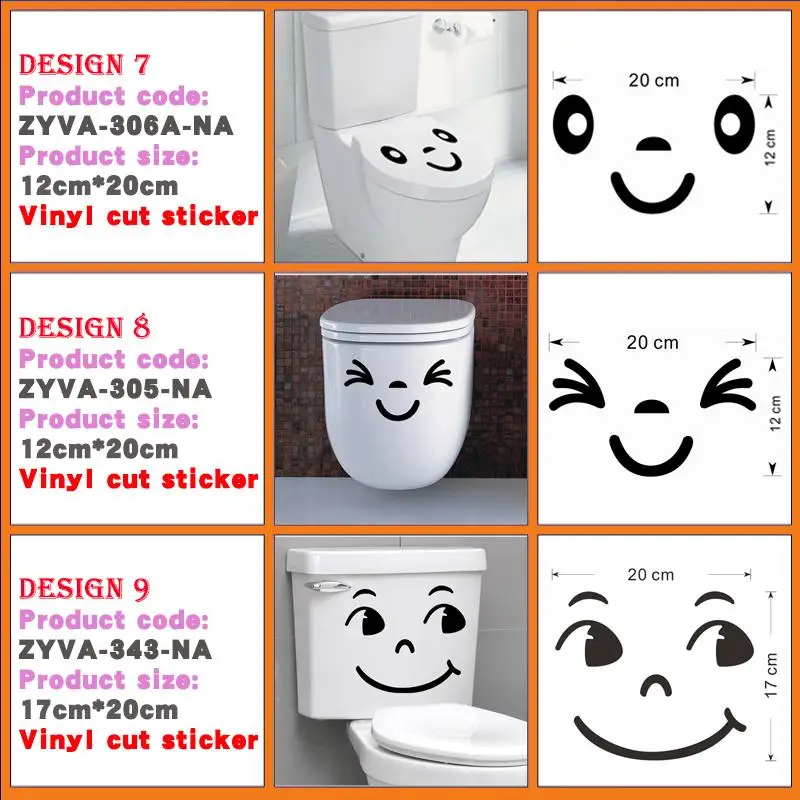 DESIGN 7
Product code:
ZYVA-306A-NA
Product size:
12cm*20cm
Vinyl cut sticker

20 cm
12 cm

DESIGN 8
Product code:
ZYVA-305-NA
Product size:
12cm*20cm
Vinyl cut sticker

20 cm
12 cm

DESIGN 9
Product code:
ZYVA-343-NA
Product size:
17cm*20cm
Vinyl cut sticker

20 cm
17 cm