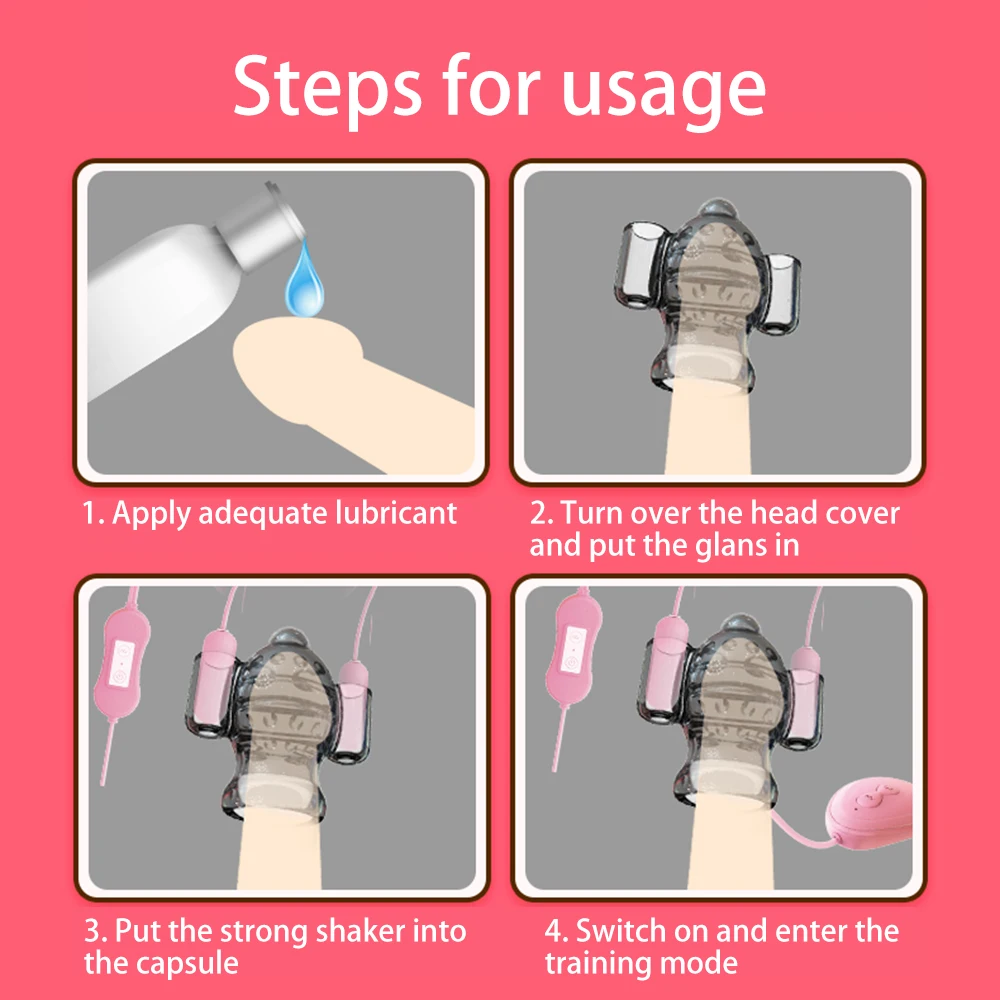 Steps for usage

1. Apply adequate lubricant

2. Turn over the head cover and put the glans in

3. Put the strong shaker into the capsule

4. Switch on and enter the training mode