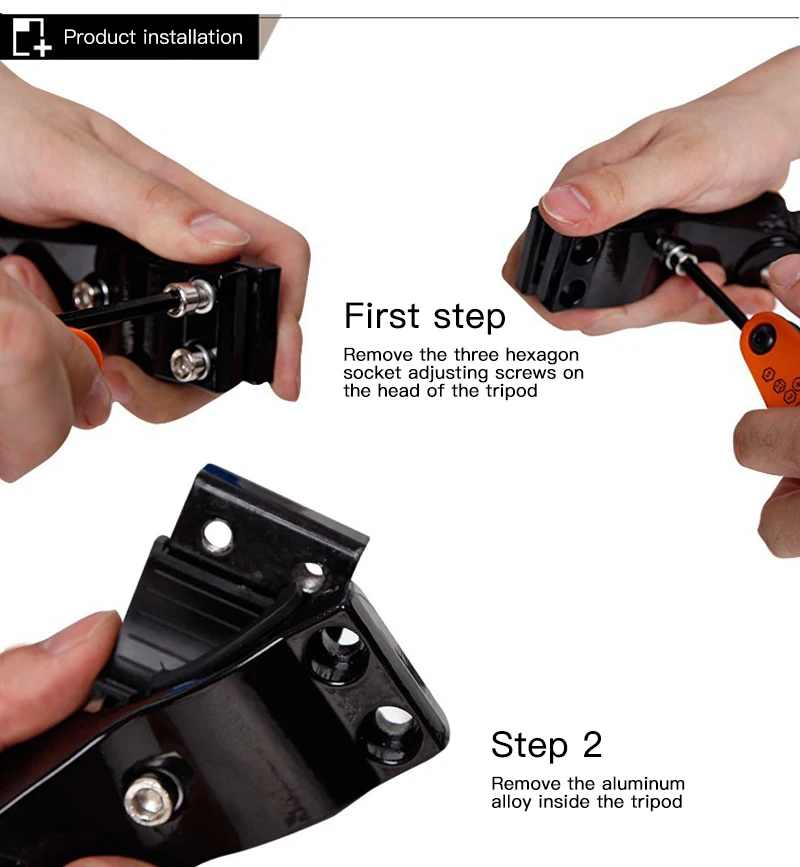 Product installation

First step

Remove the three hexagon socket adjusting screws on the head of the tripod

Step 2

Remove the aluminum alloy inside the tripod