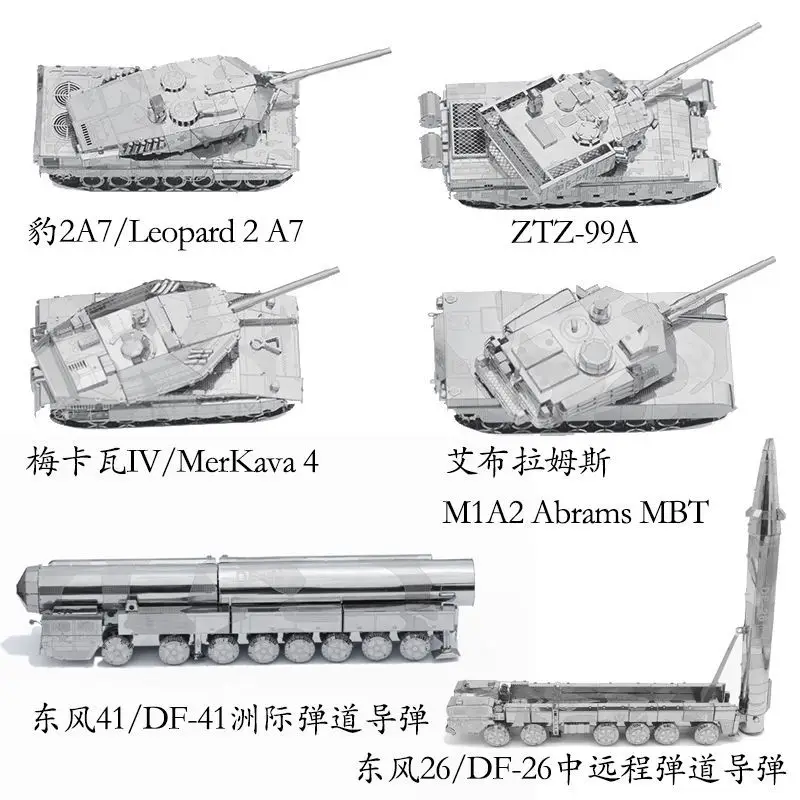 豹2A7/Leopard 2 A7

ZTZ-99A

梅卡瓦IV/MerKava 4

艾布拉姆斯
M1A2 Abrams MBT

东风41/DF-41洲际弹道导弹

东风26/DF-26中远程弹道导弹