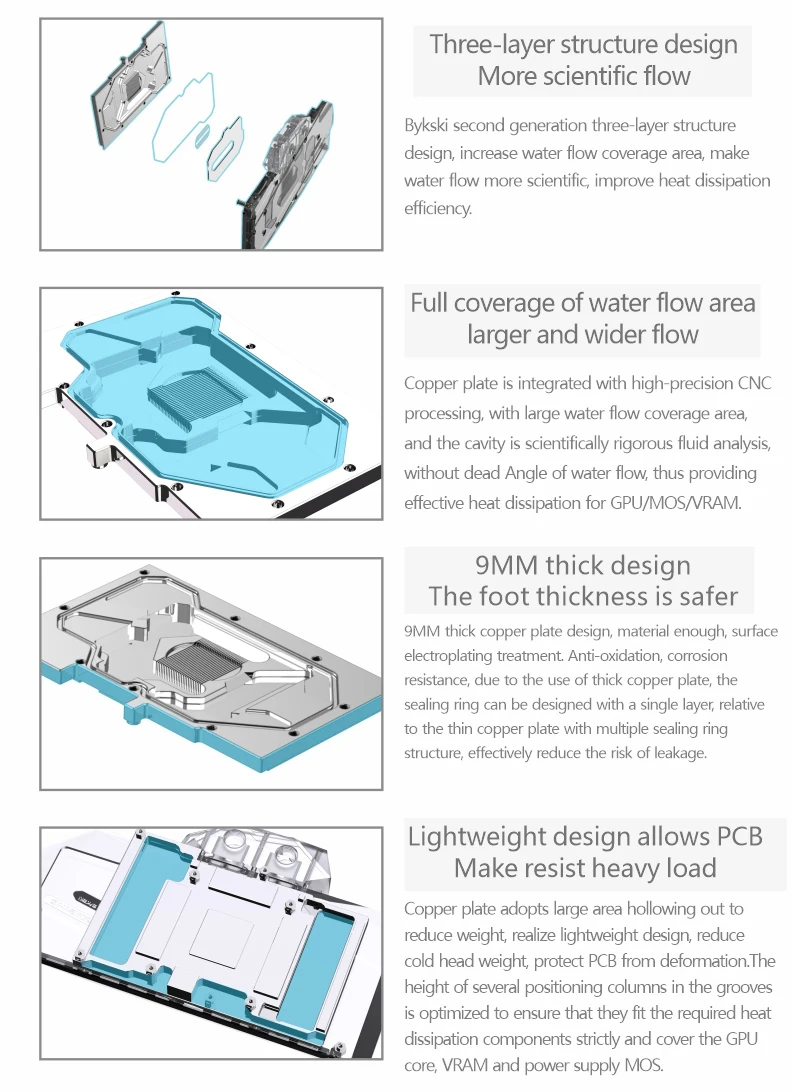 Three-layer structure design
More scientific flow

Bykski second generation three-layer structure design, increase water flow coverage area, make water flow more scientific, improve heat dissipation efficiency.

Full coverage of water flow area
larger and wider flow

Copper plate is integrated with high-precision CNC processing, with large water flow coverage area, and the cavity is scientifically rigorous fluid analysis, without dead Angle of water flow, thus providing effective heat dissipation for GPU/MOS/VRAM.

9MM thick design
The foot thickness is safer

9MM thick copper plate design, material enough, surface electroplating treatment. Anti-oxidation, corrosion resistance, due to the use of thick copper plate, the sealing ring can be designed with a single layer, relative to the thin copper plate with multiple sealing ring structure, effectively reduce the risk of leakage.

Lightweight design allows PCB
Make resist heavy load

Copper plate adopts large area hollowing out to reduce weight, realize lightweight design, reduce cold head weight, protect PCB from deformation.The height of several positioning columns in the grooves is optimized to ensure that they fit the required heat dissipation components strictly and cover the GPU core, VRAM and power supply MOS.