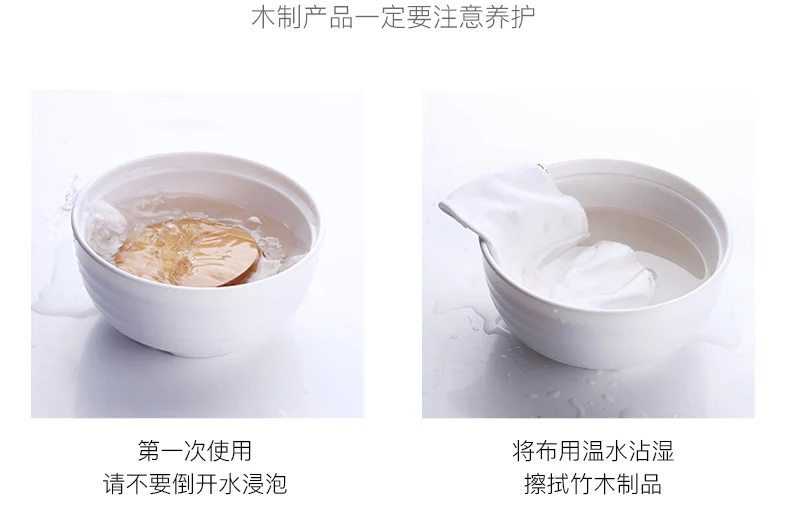 木制产品一定要注意养护

第一次使用
请不要倒开水浸泡

将布用温水沾湿
擦拭竹木制品