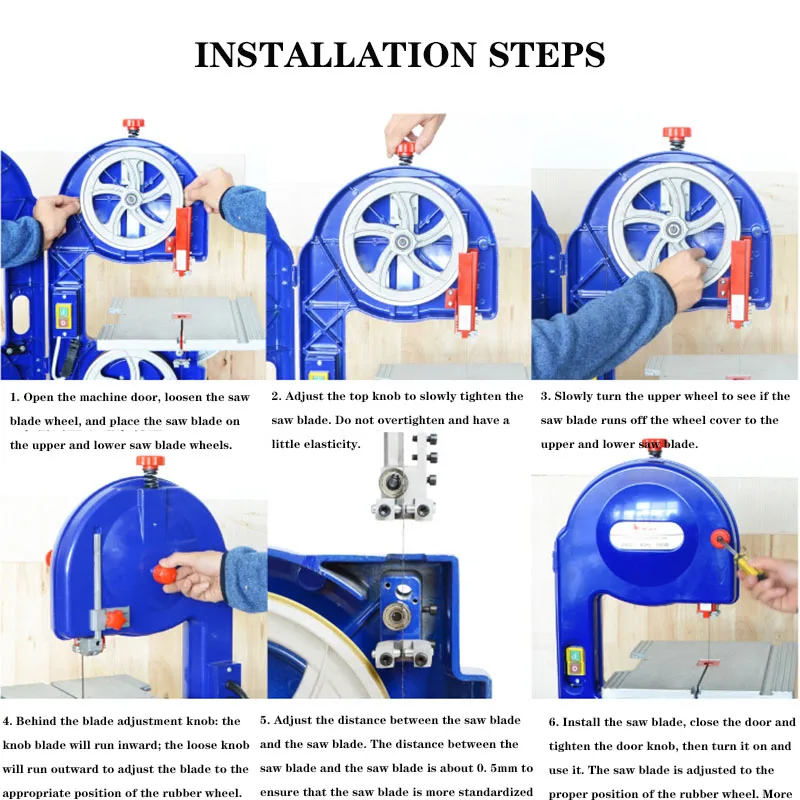 INSTALLATION STEPS

1. Open the machine door, loosen the saw blade wheel, and place the saw blade on the upper and lower saw blade wheels.

2. Adjust the top knob to slowly tighten the saw blade. Do not overtighten and have a little elasticity.

3. Slowly turn the upper wheel to see if the saw blade runs off the wheel cover to the upper and lower saw blade.

4. Behind the blade adjustment knob: the knob blade will run inward; the loose knob will run outward to adjust the blade to the appropriate position of the rubber wheel.

5. Adjust the distance between the saw blade and the saw blade. The distance between the saw blade and the saw blade is about 0. 5mm to ensure that the saw blade is more standardized

6. Install the saw blade, close the door and tighten the door knob, then turn it on and use it. The saw blade is adjusted to the proper position of the rubber wheel. More