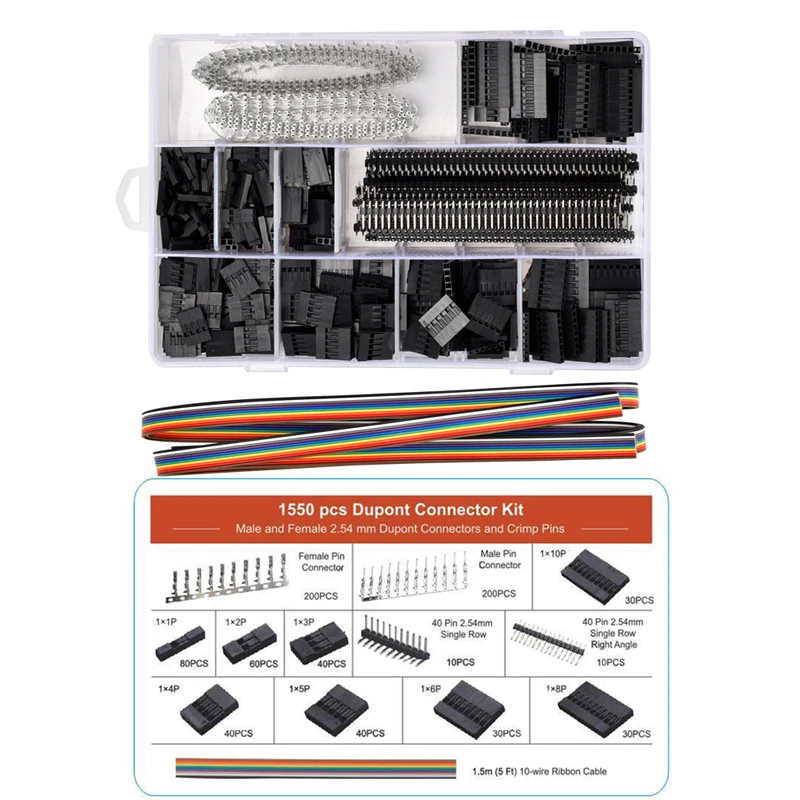 1550 pcs Dupont Connector Kit

Male and Female 2.54 mm Dupont Connectors and Crimp Pins

Female Pin Connector

200PCS

Male Pin Connector

200PCS

1×10P

30PCS

1×1P

80PCS

1×2P

60PCS

1×3P

40PCS

40 Pin 2.54mm Single Row

10PCS

40 Pin 2.54mm Single Row Right Angle

10PCS

1×4P

40PCS

1×5P

40PCS

1×6P

30PCS

1×8P

30PCS

1.5m (5 Ft) 10-wire Ribbon Cable