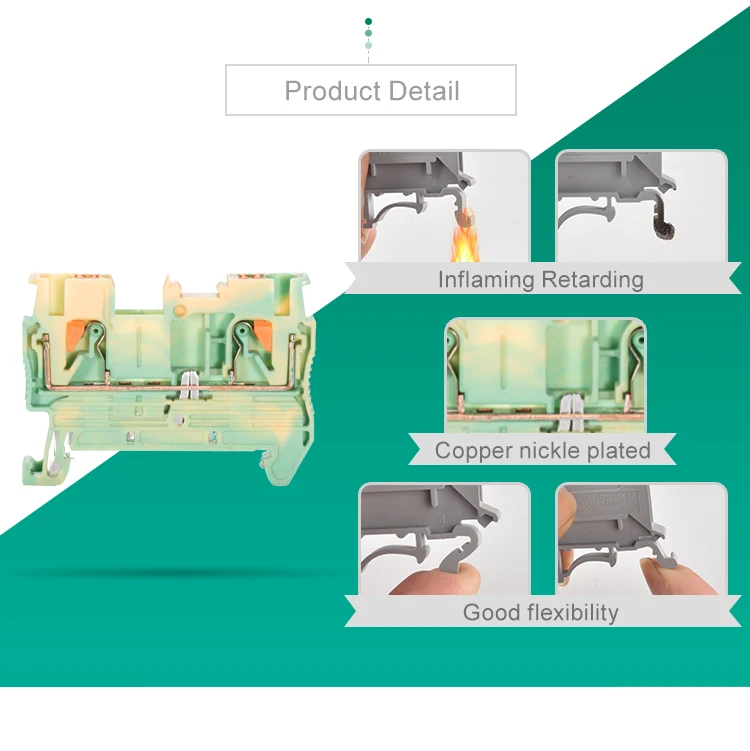 Product Detail

Inflaming Retarding

Copper nickle plated

Good flexibility