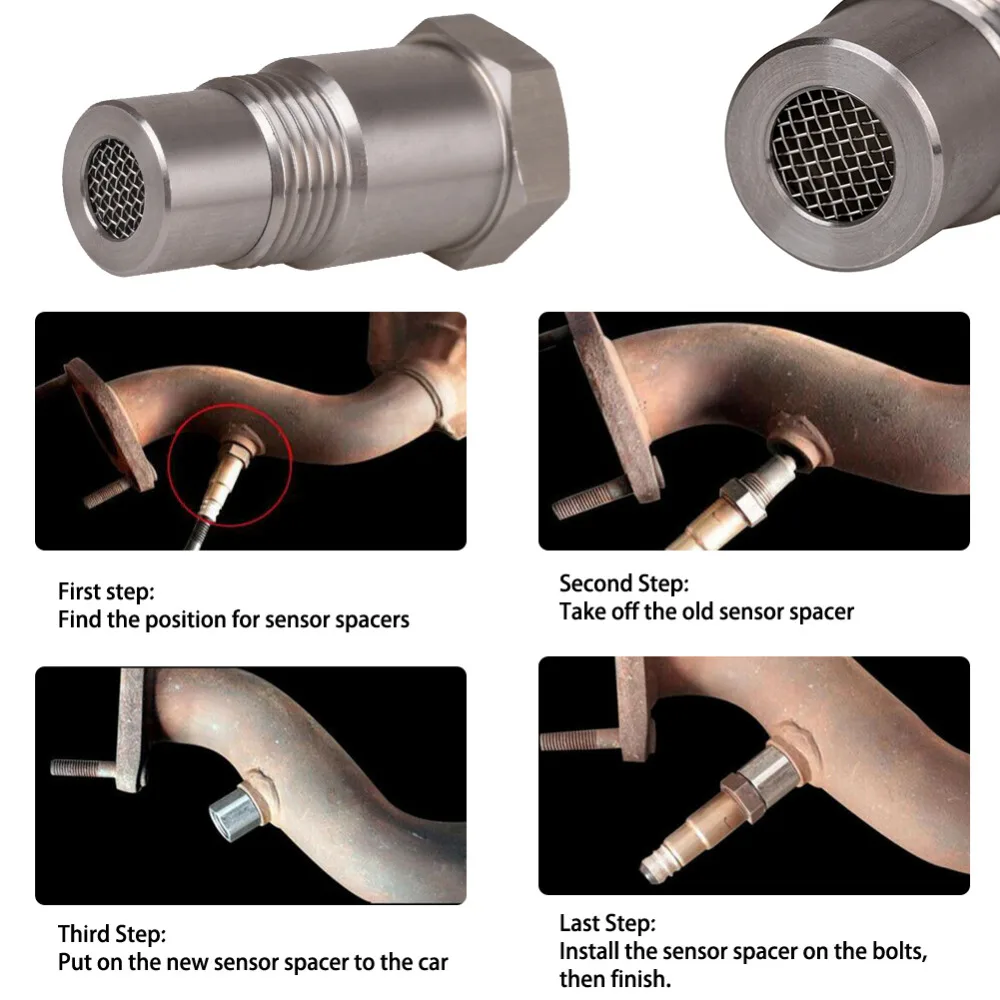 First step:
Find the position for sensor spacers

Second Step:
Take off the old sensor spacer

Third Step:
Put on the new sensor spacer to the car

Last Step:
Install the sensor spacer on the bolts, then finish.