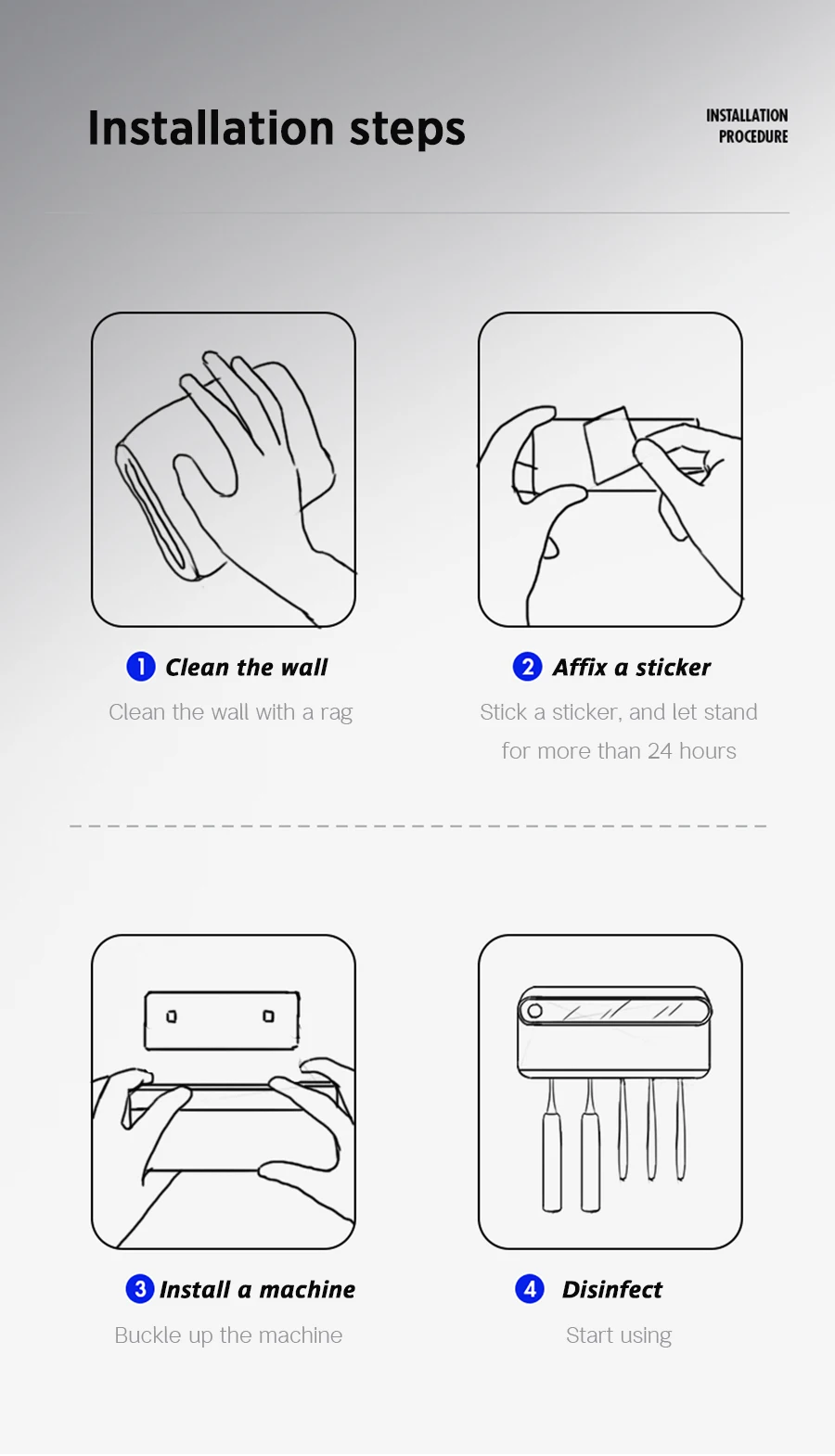 Installation steps

INSTALLATION PROCEDURE

1 Clean the wall

Clean the wall with a rag

2 Affix a sticker

Stick a sticker, and let stand for more than 24 hours

3 Install a machine

Buckle up the machine

4 Disinfect

Start using