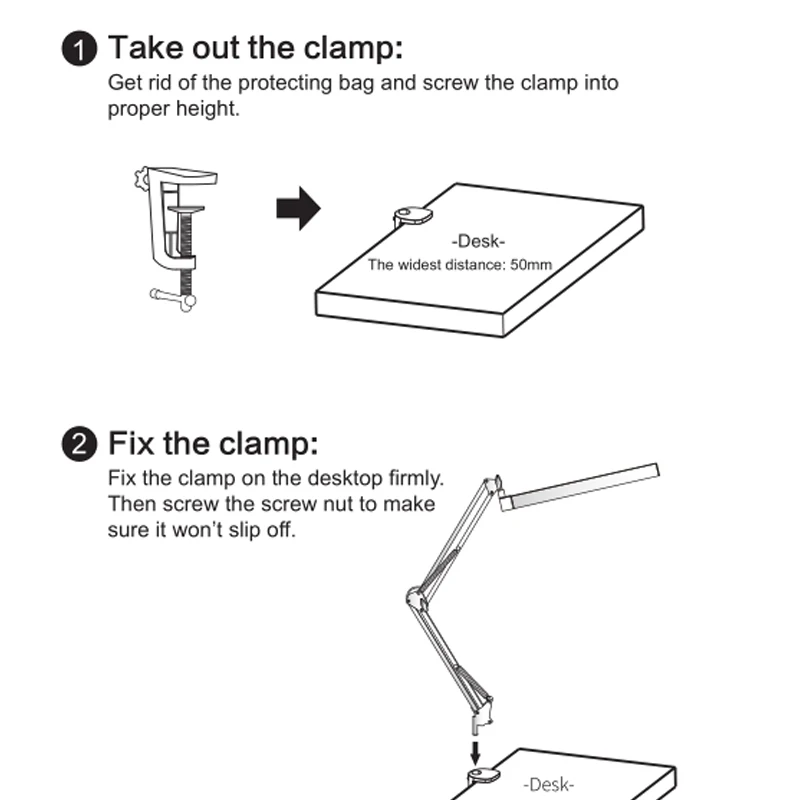 1 Take out the clamp:
Get rid of the protecting bag and screw the clamp into proper height.

-Desk-
The widest distance: 50mm

2 Fix the clamp:
Fix the clamp on the desktop firmly. Then screw the screw nut to make sure it won't slip off.

-Desk-