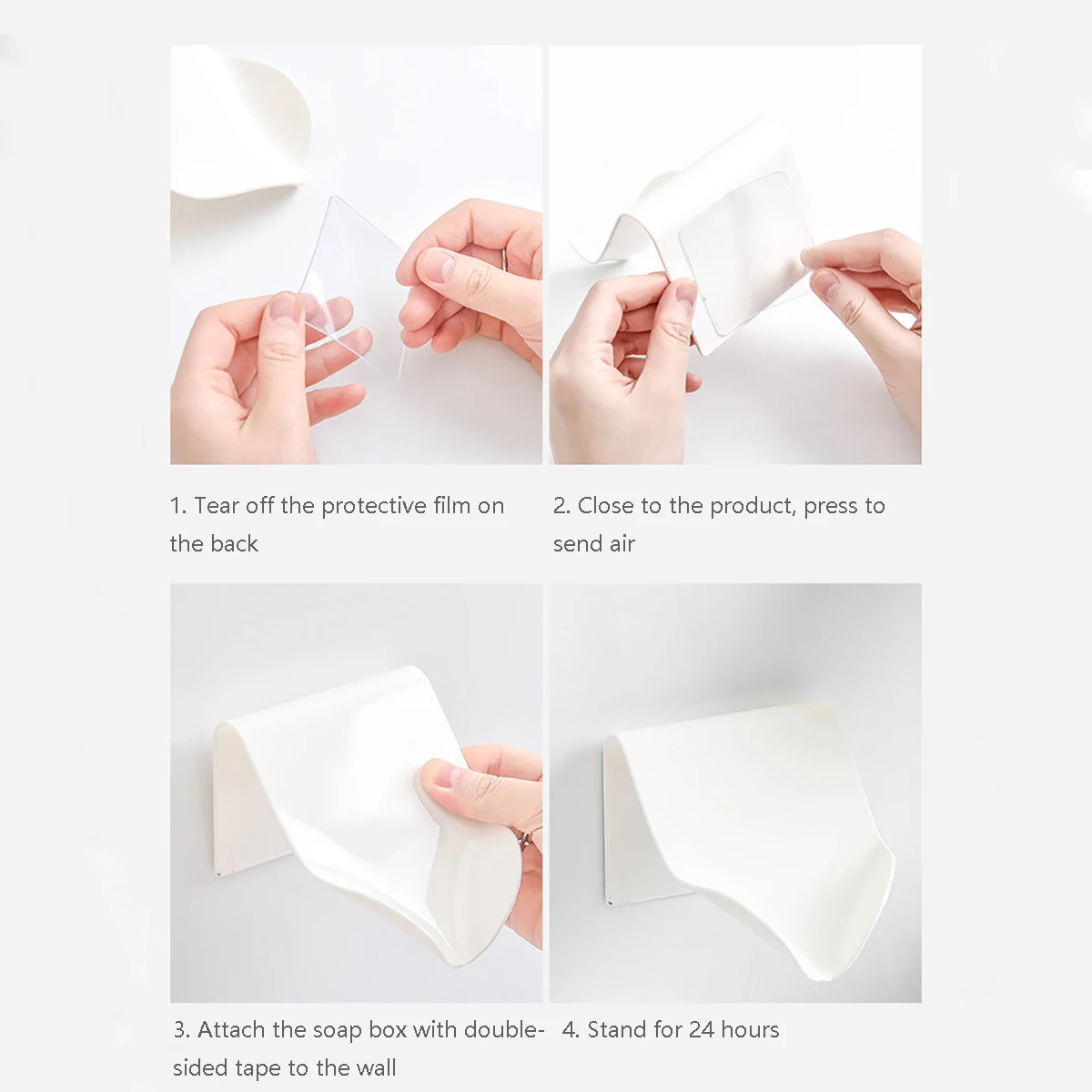 1. Tear off the protective film on the back

2. Close to the product, press to send air

3. Attach the soap box with double-sided tape to the wall

4. Stand for 24 hours