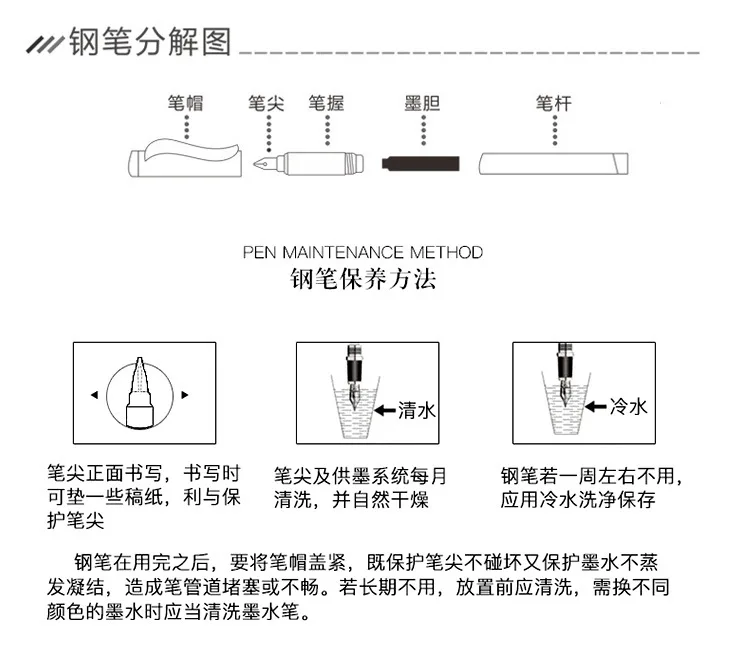 钢笔分解图

笔帽 笔尖 笔握 墨胆 笔杆

PEN MAINTENANCE METHOD
钢笔保养方法

清水

冷水

笔尖正面书写，书写时可垫一些稿纸，利与保护笔尖

笔尖及供墨系统每月清洗，并自然干燥

钢笔若一周左右不用，应用冷水洗净保存

钢笔在用完之后，要将笔帽盖紧，既保护笔尖不碰坏又保护墨水不蒸发凝结，造成笔管道堵塞或不畅。若长期不用，放置前应清洗，需换不同颜色的墨水时应当清洗墨水笔。