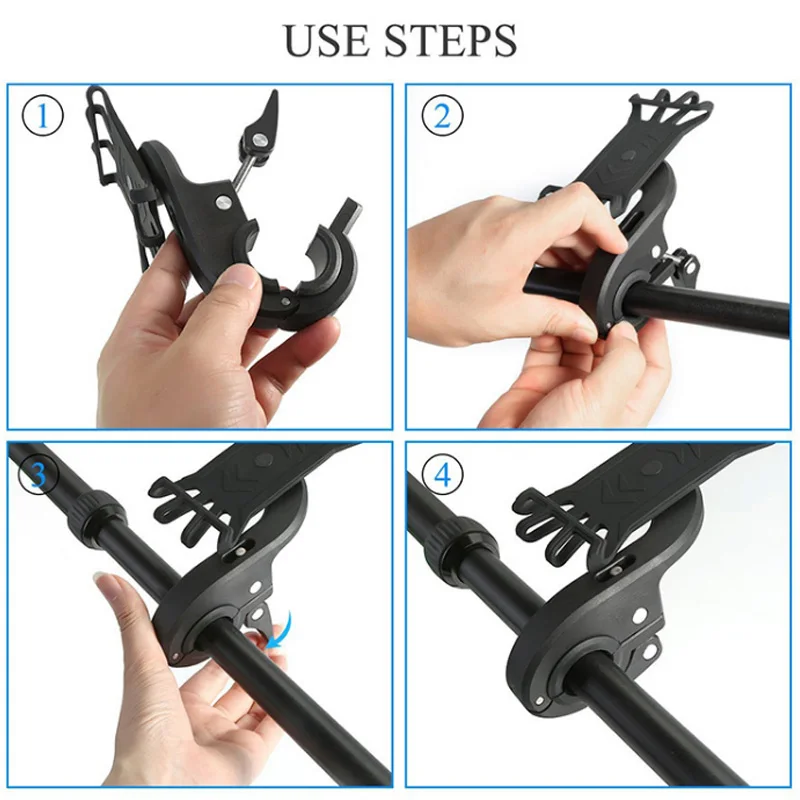 USE STEPS

①

②

③

④