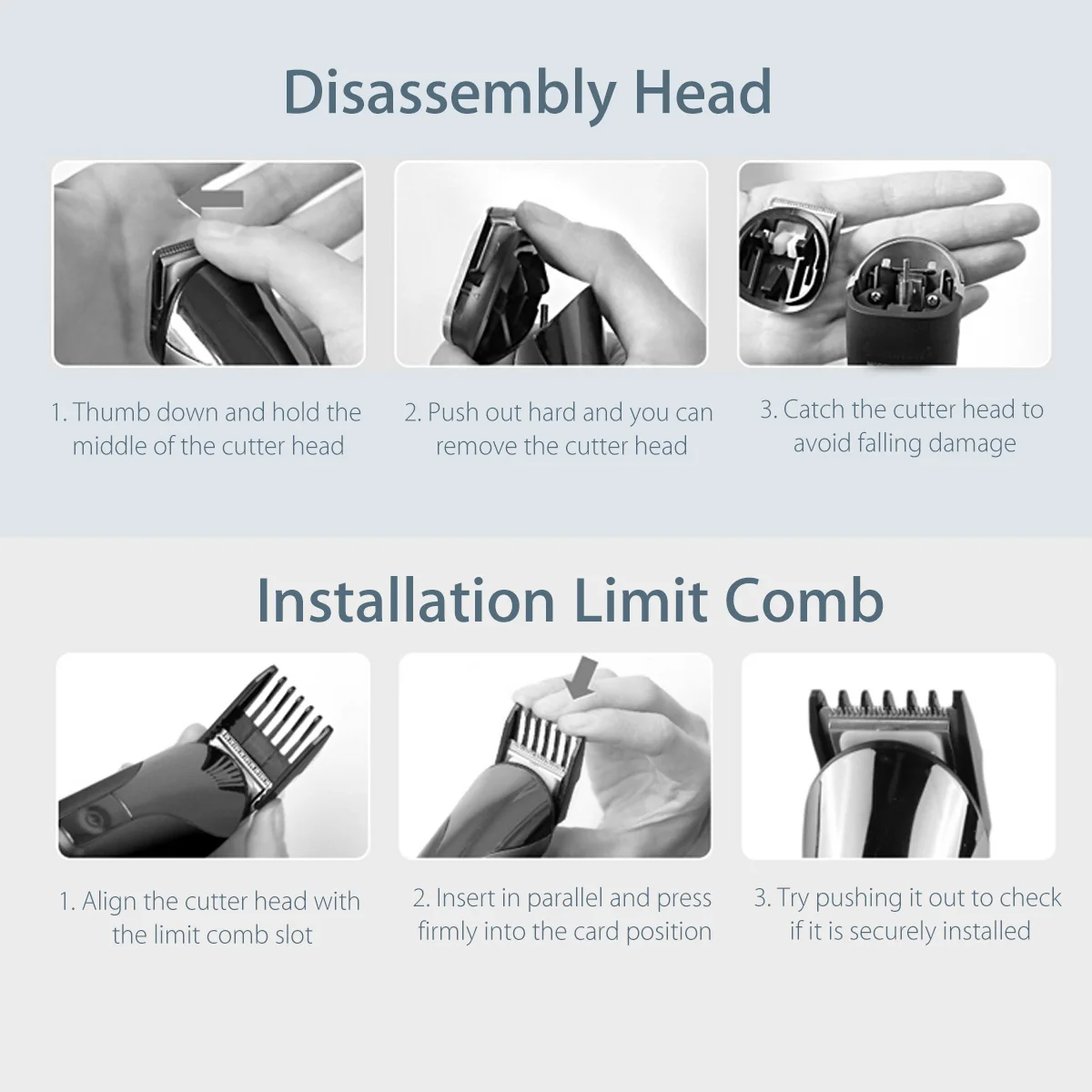 Disassembly Head

1. Thumb down and hold the middle of the cutter head

2. Push out hard and you can remove the cutter head

3. Catch the cutter head to avoid falling damage

Installation Limit Comb

1. Align the cutter head with the limit comb slot

2. Insert in parallel and press firmly into the card position

3. Try pushing it out to check if it is securely installed