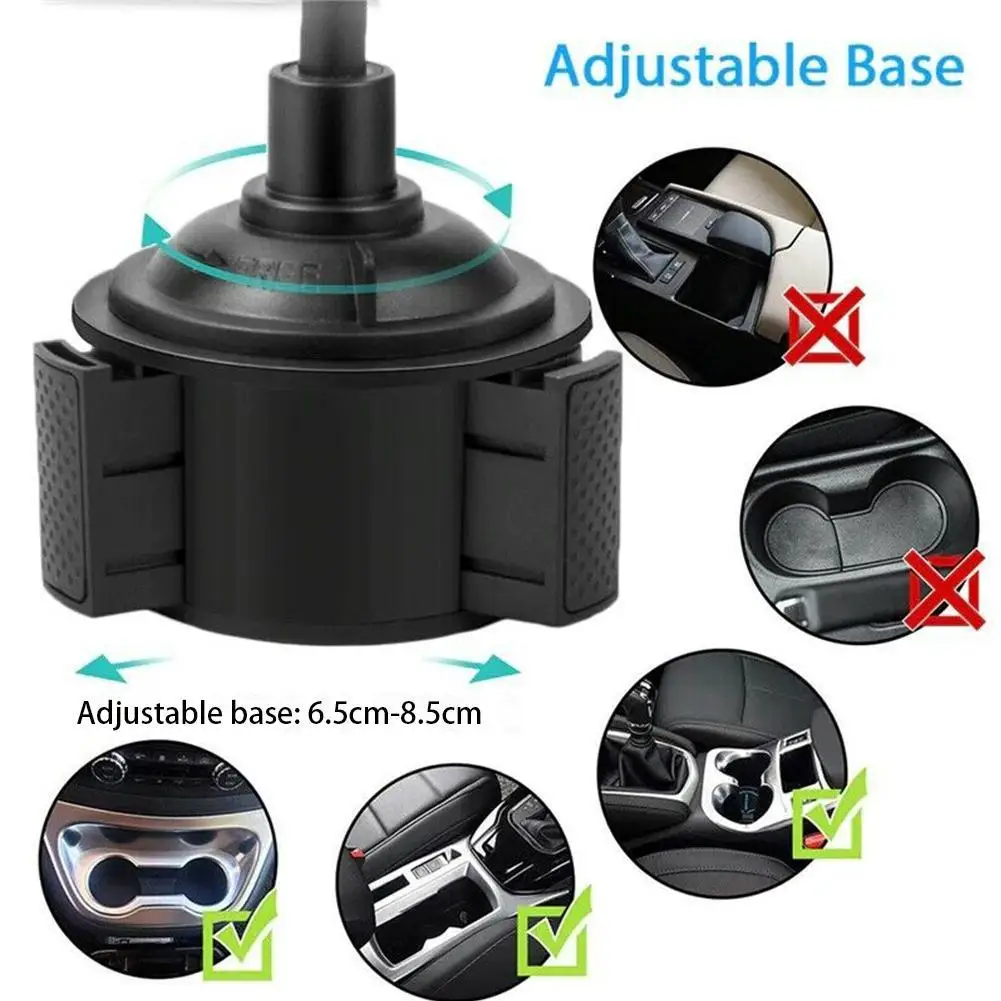 Adjustable Base

Adjustable base: 6.5cm-8.5cm