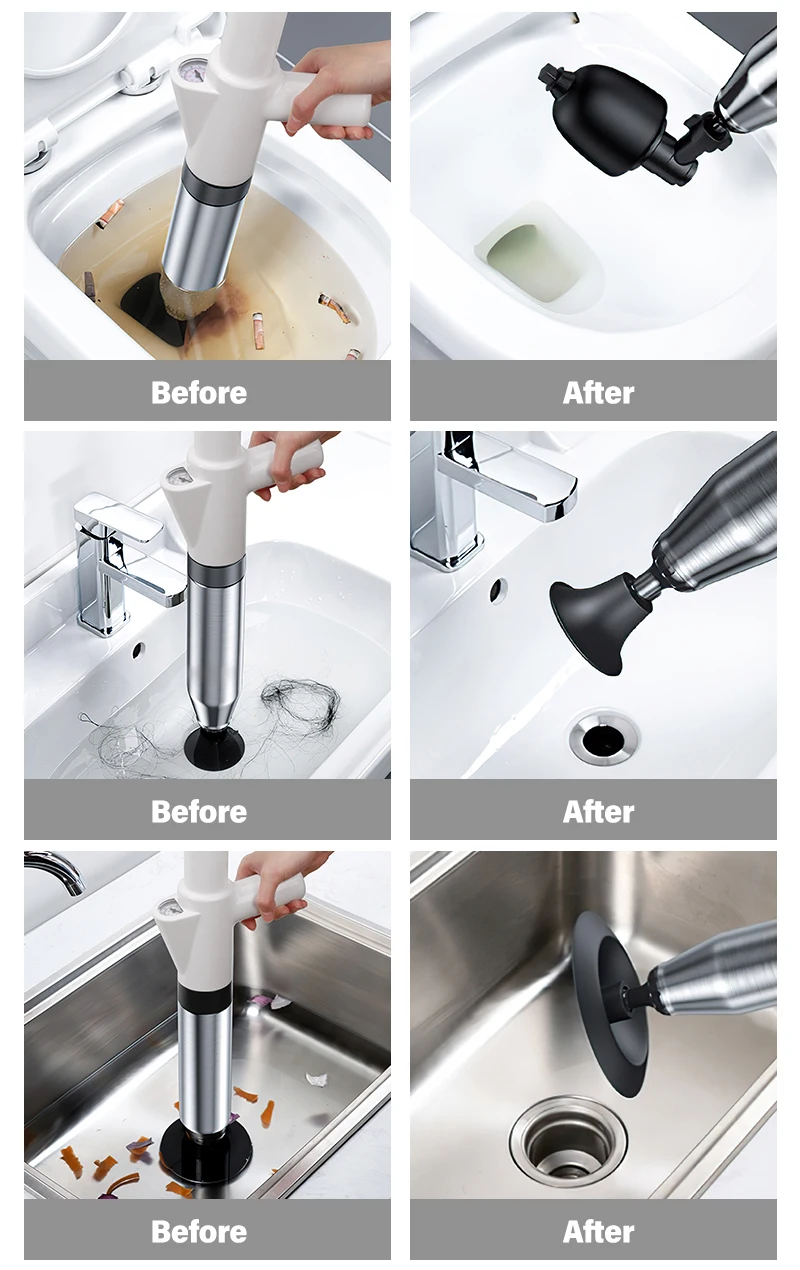 Before

After

Before

After

Before

After