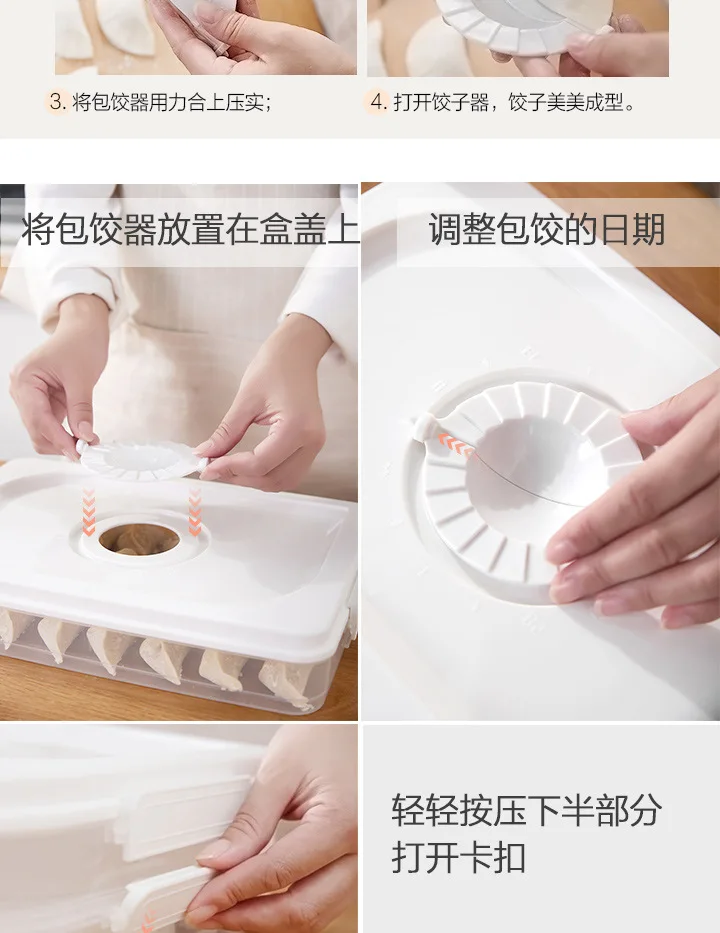 3. 将包饺器用力合上压实;

4. 打开饺子器，饺子美美成型。

将包饺器放置在盒盖上

调整包饺的日期

轻轻按压下半部分
打开卡扣