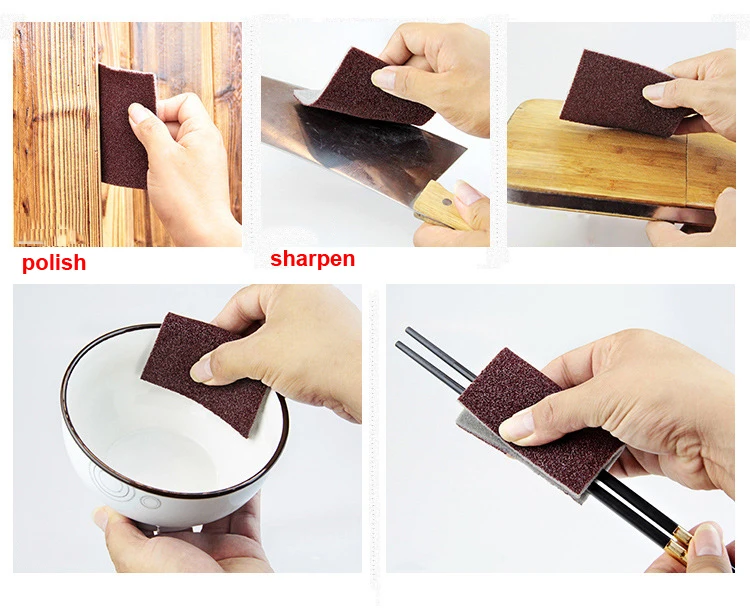 polish

sharpen