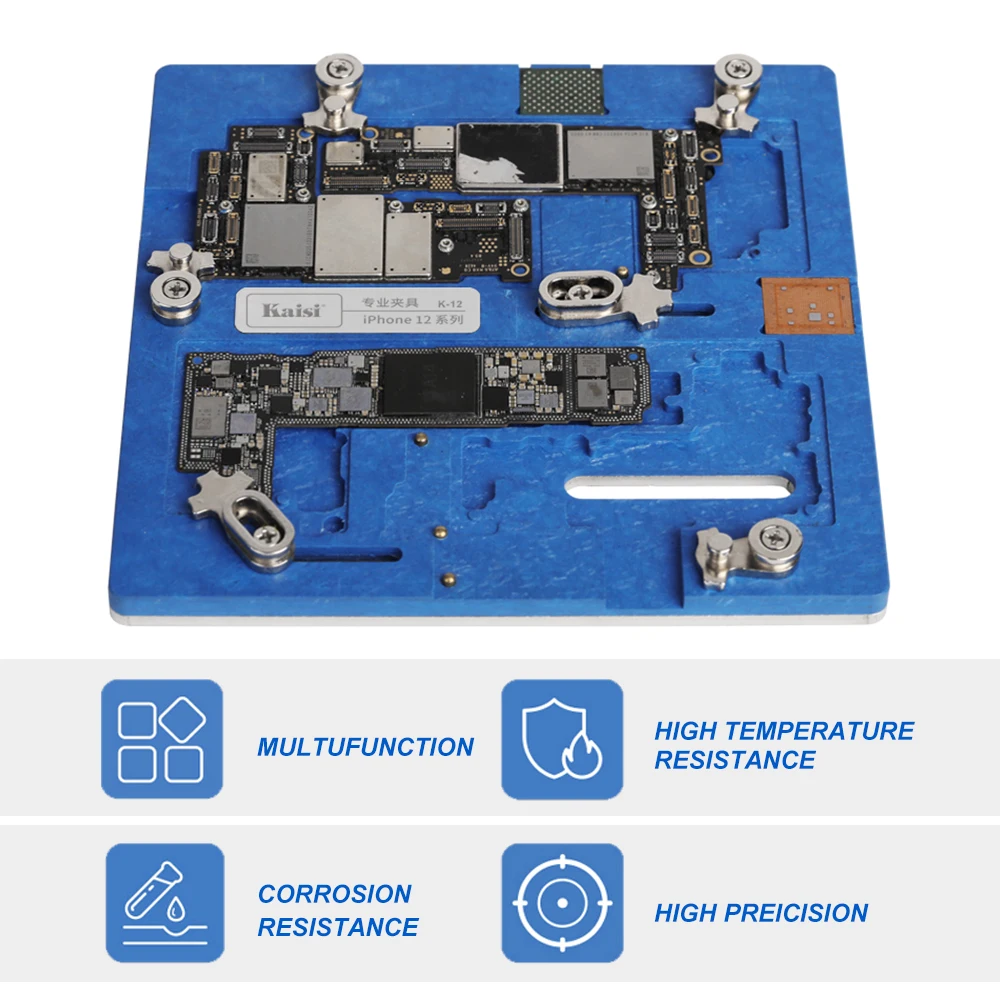 Kaisi 专业夹具 K-12
iPhone 12 系列

MULTUFUNCTION

HIGH TEMPERATURE RESISTANCE

CORROSION RESISTANCE

HIGH PREICISION