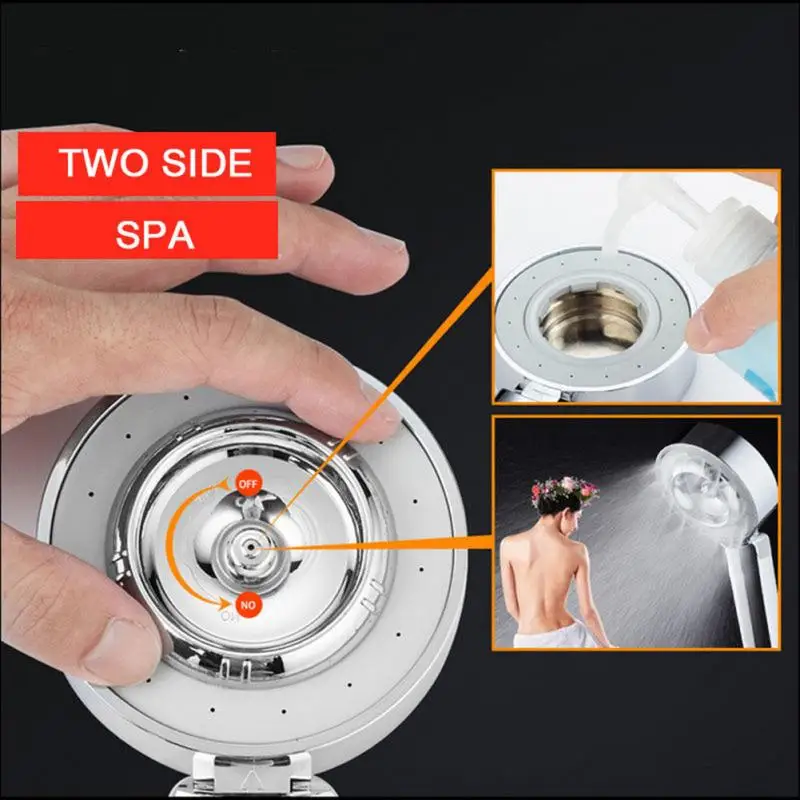 TWO SIDE
SPA
OFF
NO