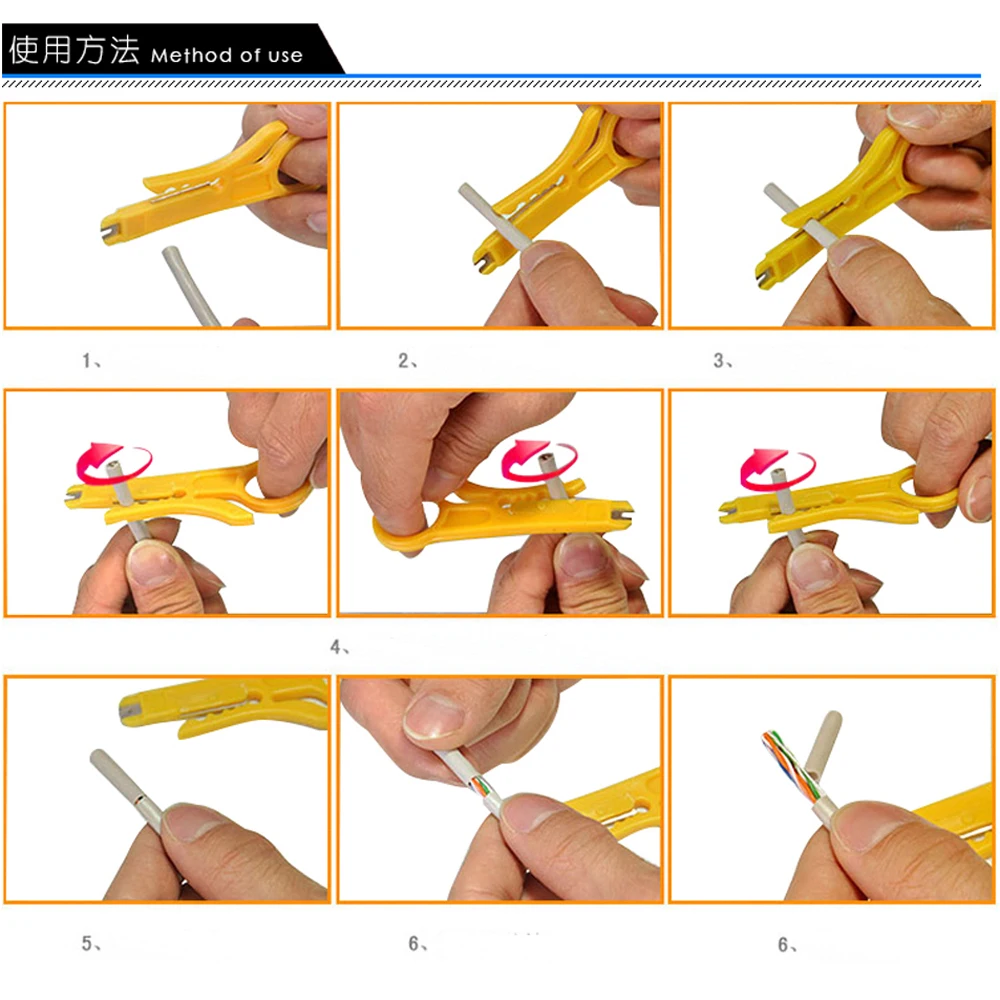 使用方法 Method of use

1、

2、

3、

4、

5、

6、

6、