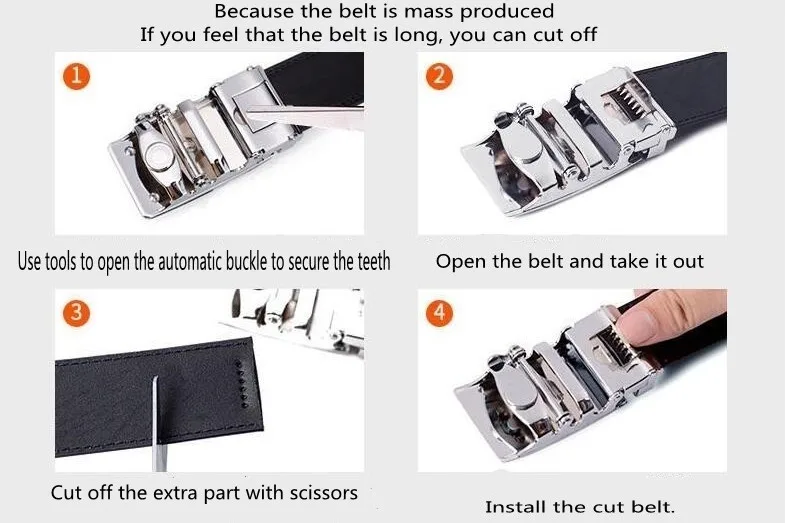 Because the belt is mass produced
If you feel that the belt is long, you can cut off

1

Use tools to open the automatic buckle to secure the teeth

2

Open the belt and take it out

3

Cut off the extra part with scissors

4

Install the cut belt.