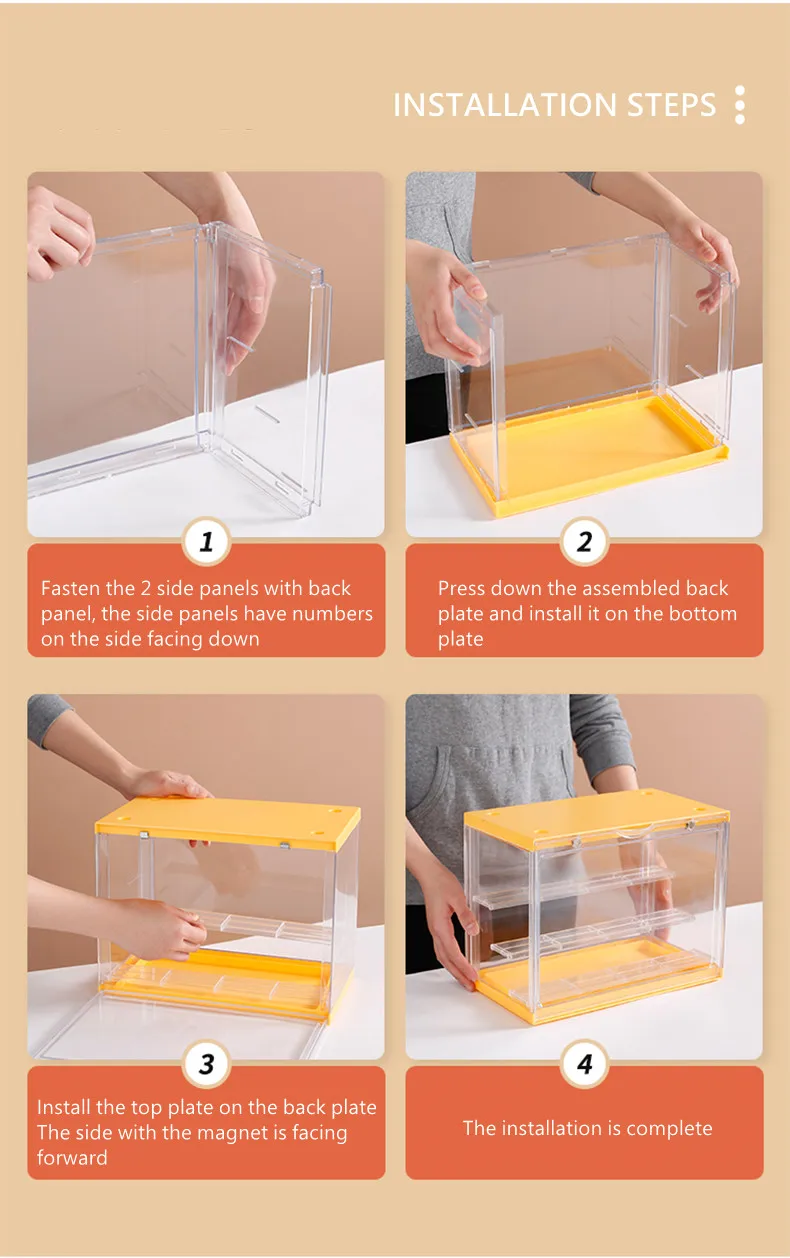 INSTALLATION STEPS

1

Fasten the 2 side panels with back panel, the side panels have numbers on the side facing down

2

Press down the assembled back plate and install it on the bottom plate

3

Install the top plate on the back plate
The side with the magnet is facing forward

4

The installation is complete